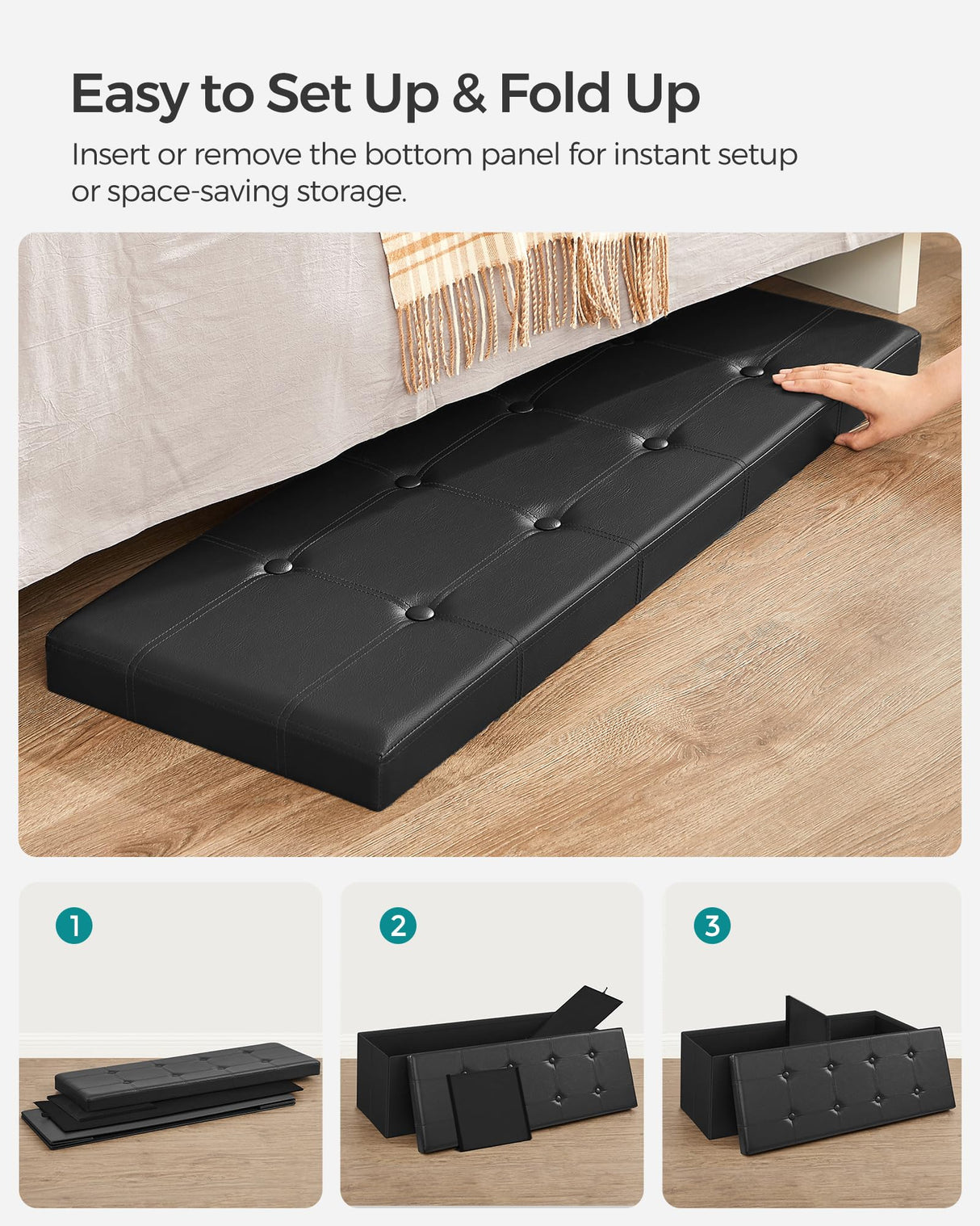 Easy to Set Up & Fold Up

Insert or remove the bottom panel for instant setup or space-saving storage.

1

2

3