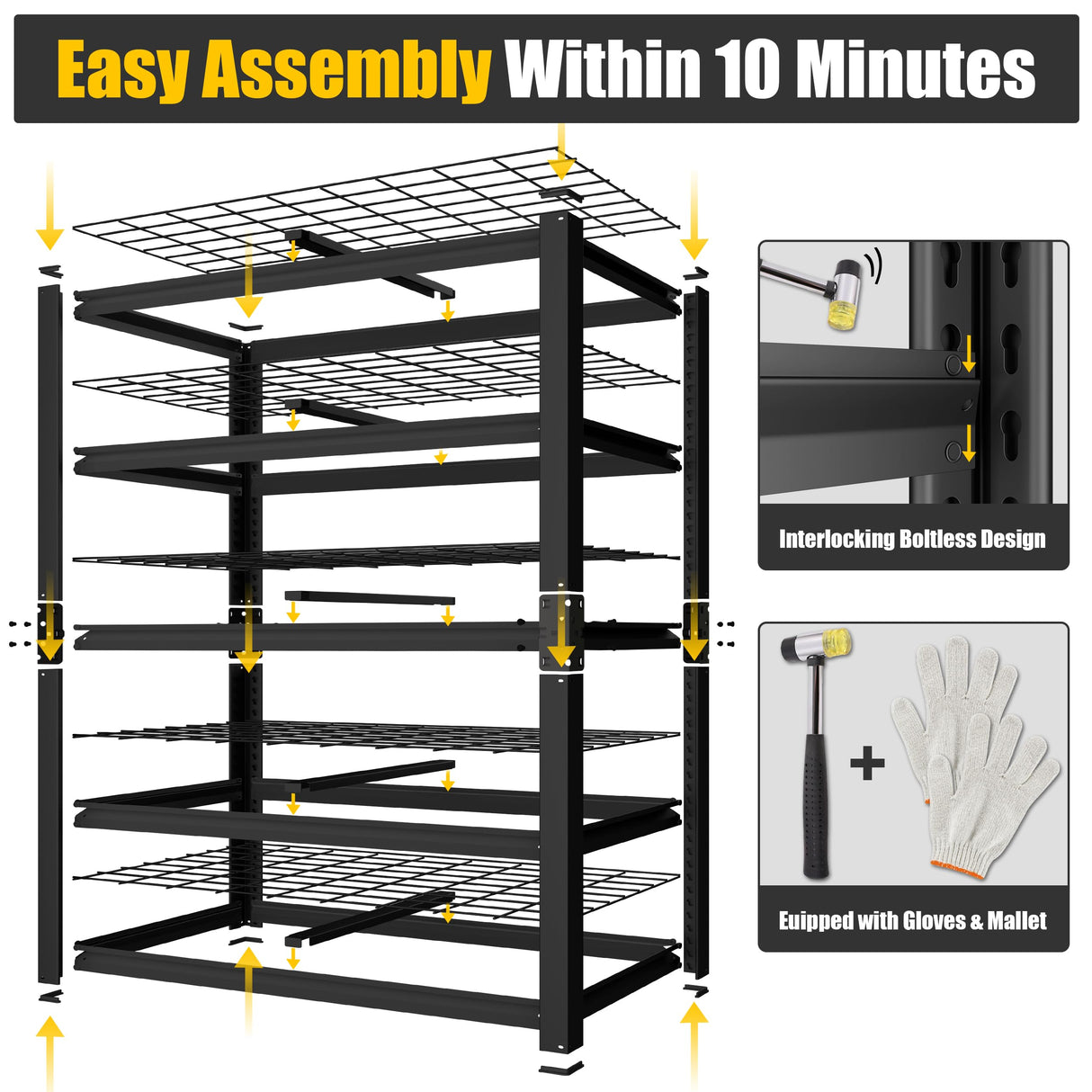 Easy Assembly Within 10 Minutes

Interlocking Boltless Design

+

Euipped with Gloves & Mallet