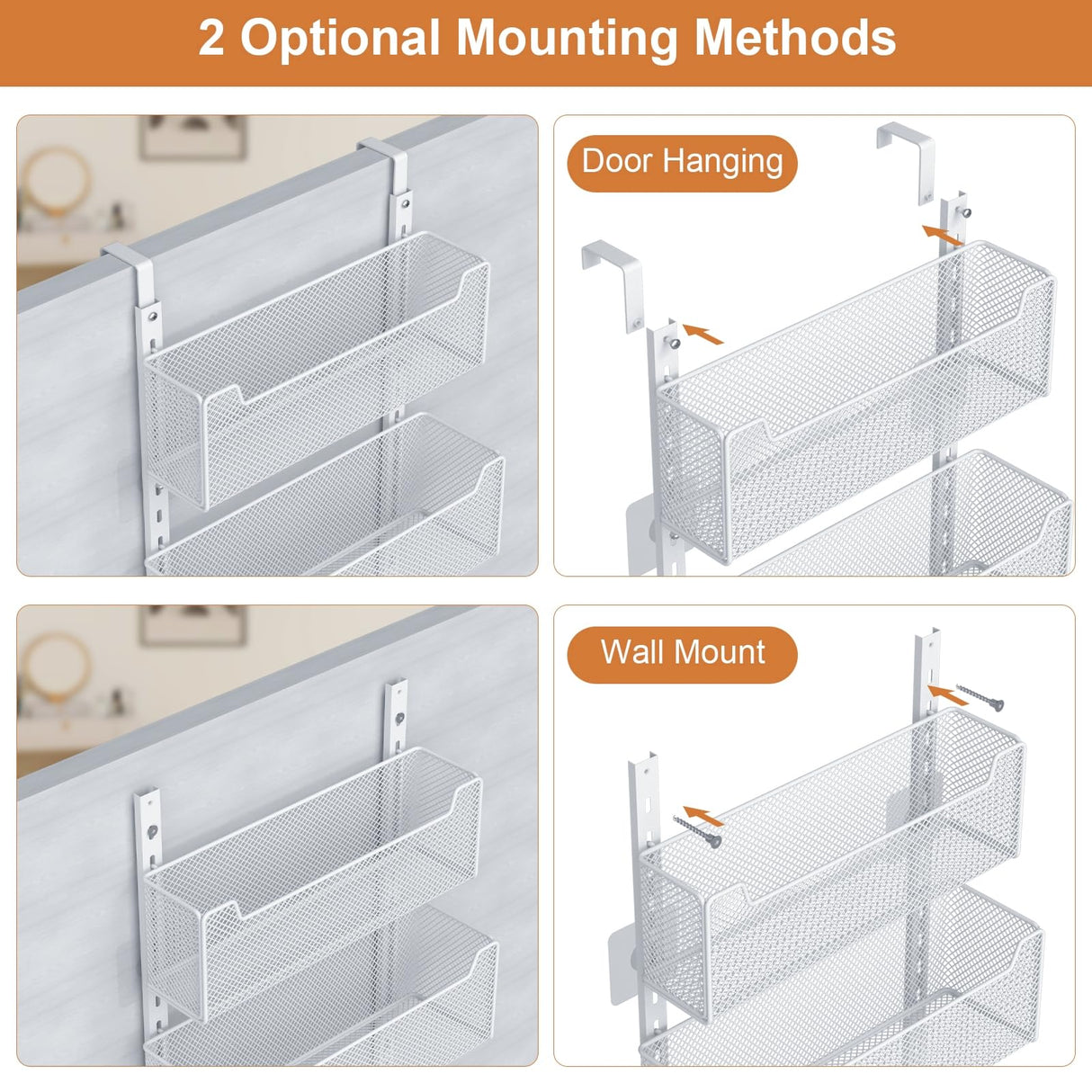 2 Optional Mounting Methods

Door Hanging

Wall Mount