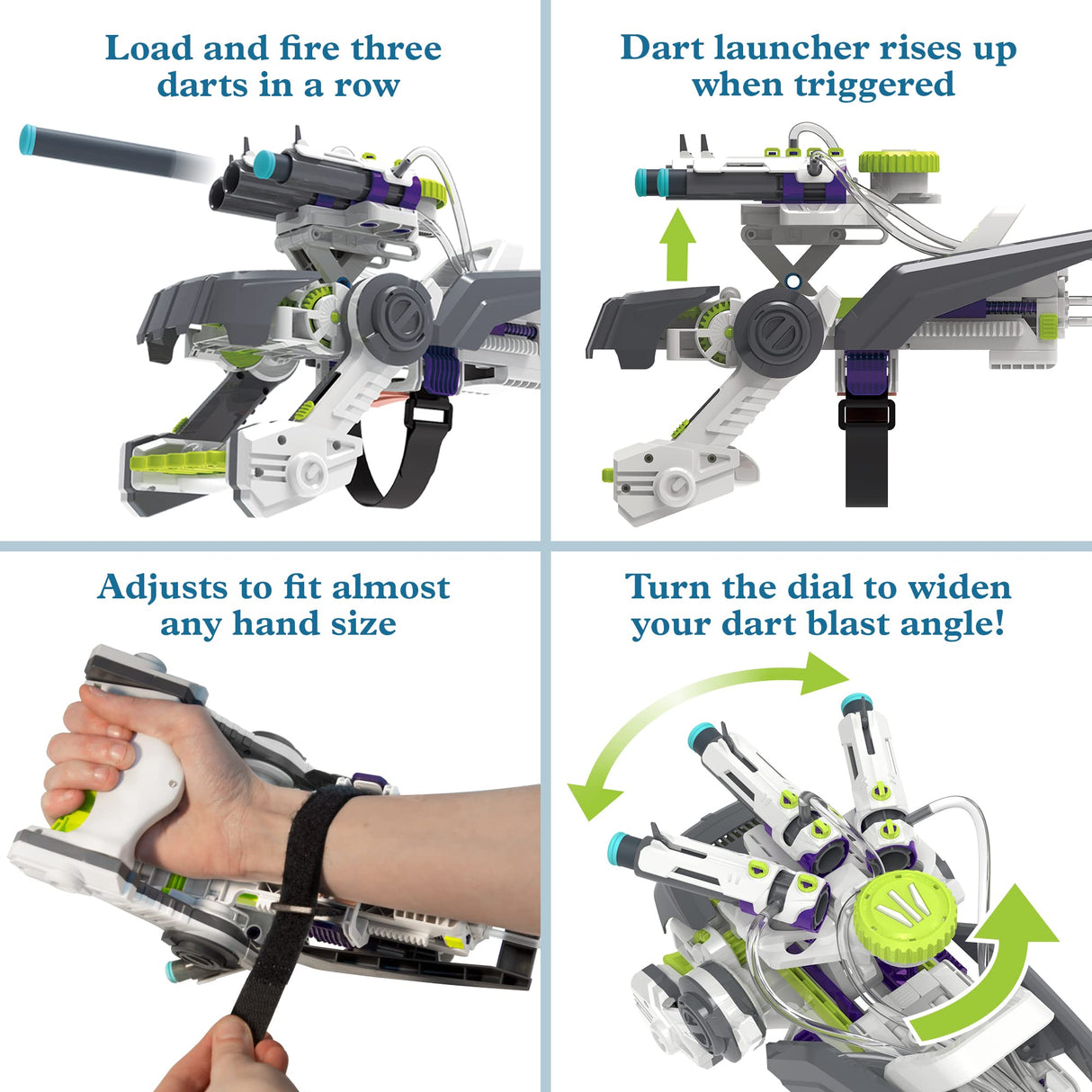 Load and fire three darts in a row

Dart launcher rises up when triggered

Adjusts to fit almost any hand size

Turn the dial to widen your dart blast angle!