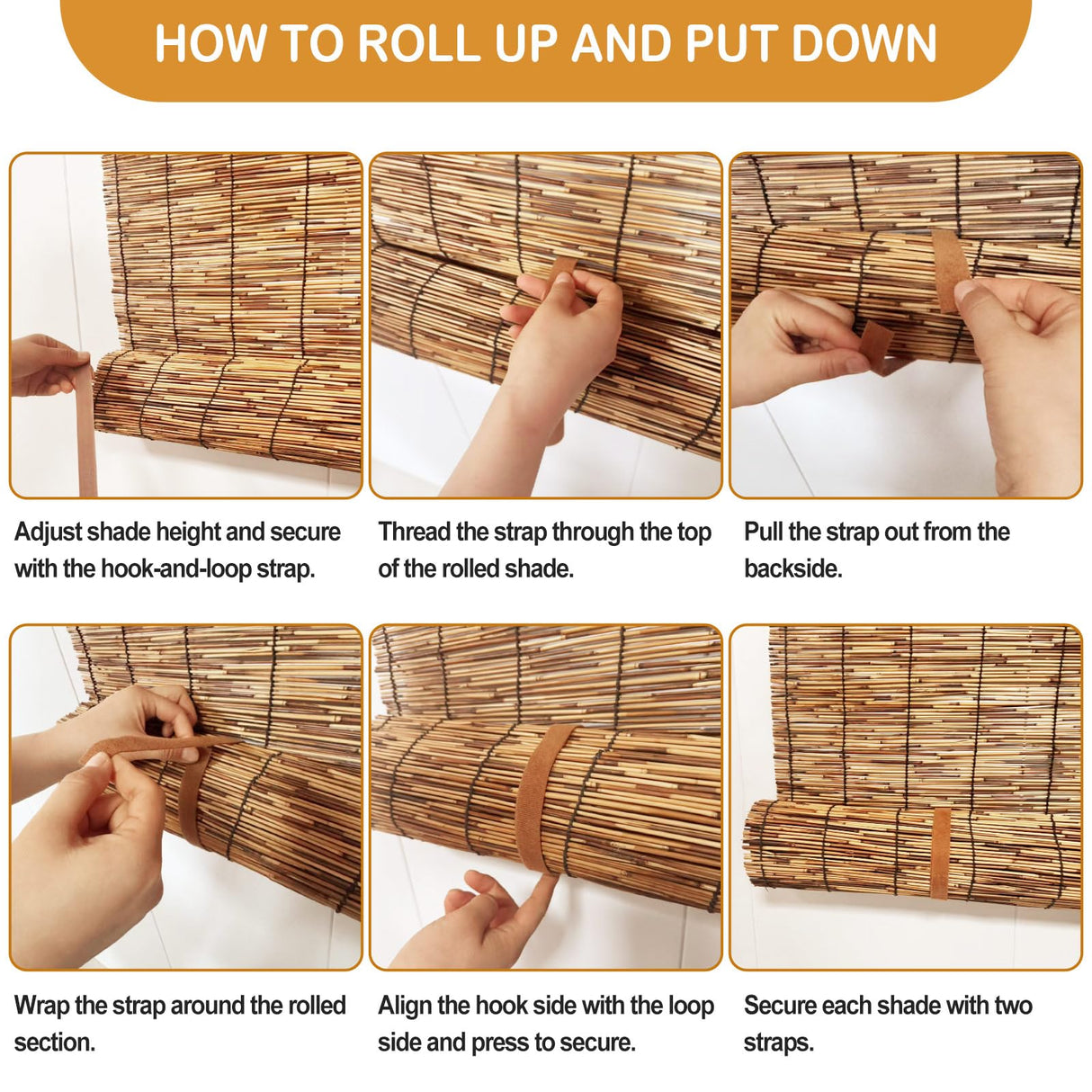 HOW TO ROLL UP AND PUT DOWN

Adjust shade height and secure with the hook-and-loop strap.

Thread the strap through the top of the rolled shade.

Pull the strap out from the backside.

Wrap the strap around the rolled section.

Align the hook side with the loop side and press to secure.

Secure each shade with two straps.