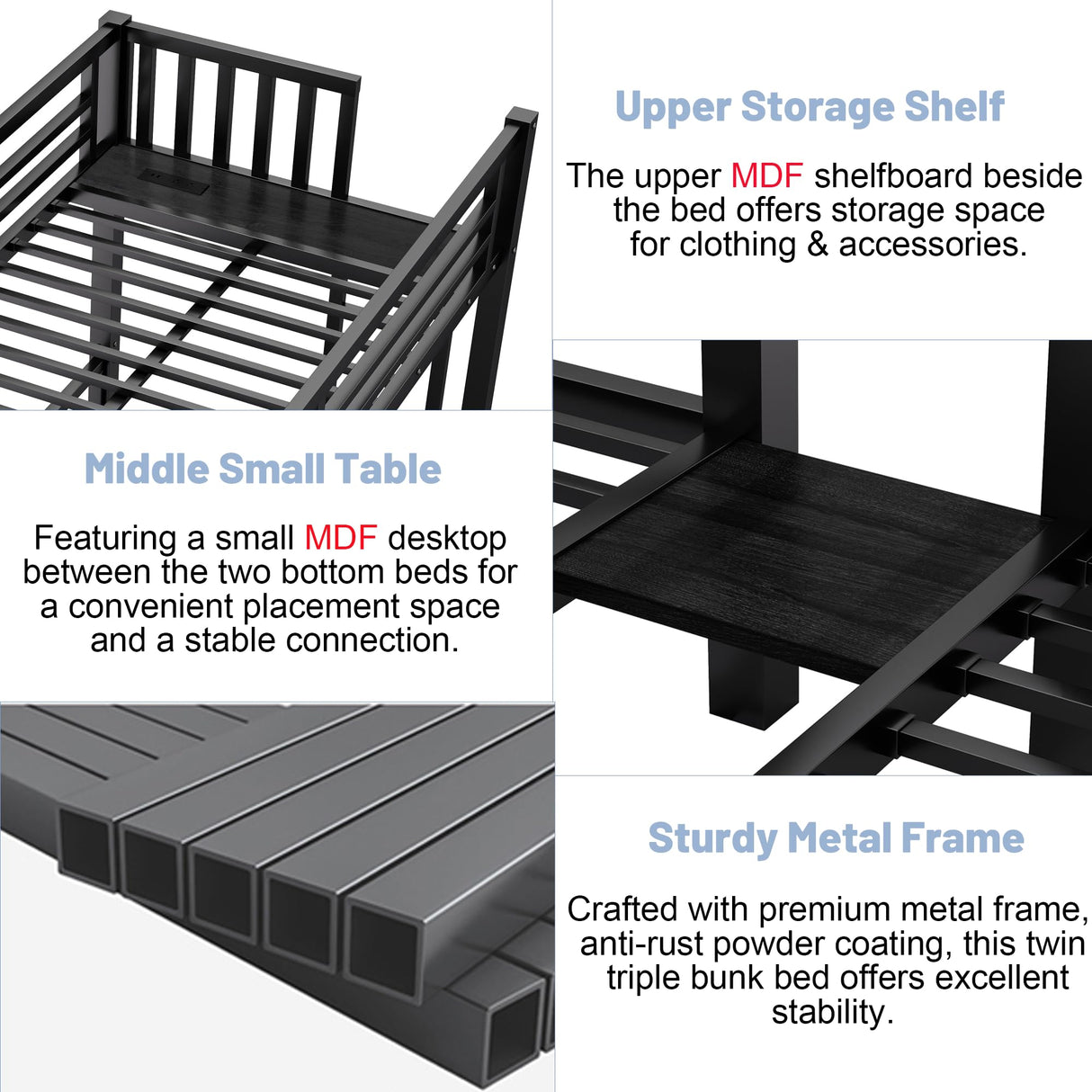 Upper Storage Shelf

The upper MDF shelfboard beside the bed offers storage space for clothing & accessories.

Middle Small Table

Featuring a small MDF desktop between the two bottom beds for a convenient placement space and a stable connection.

Sturdy Metal Frame

Crafted with premium metal frame, anti-rust powder coating, this twin triple bunk bed offers excellent stability.