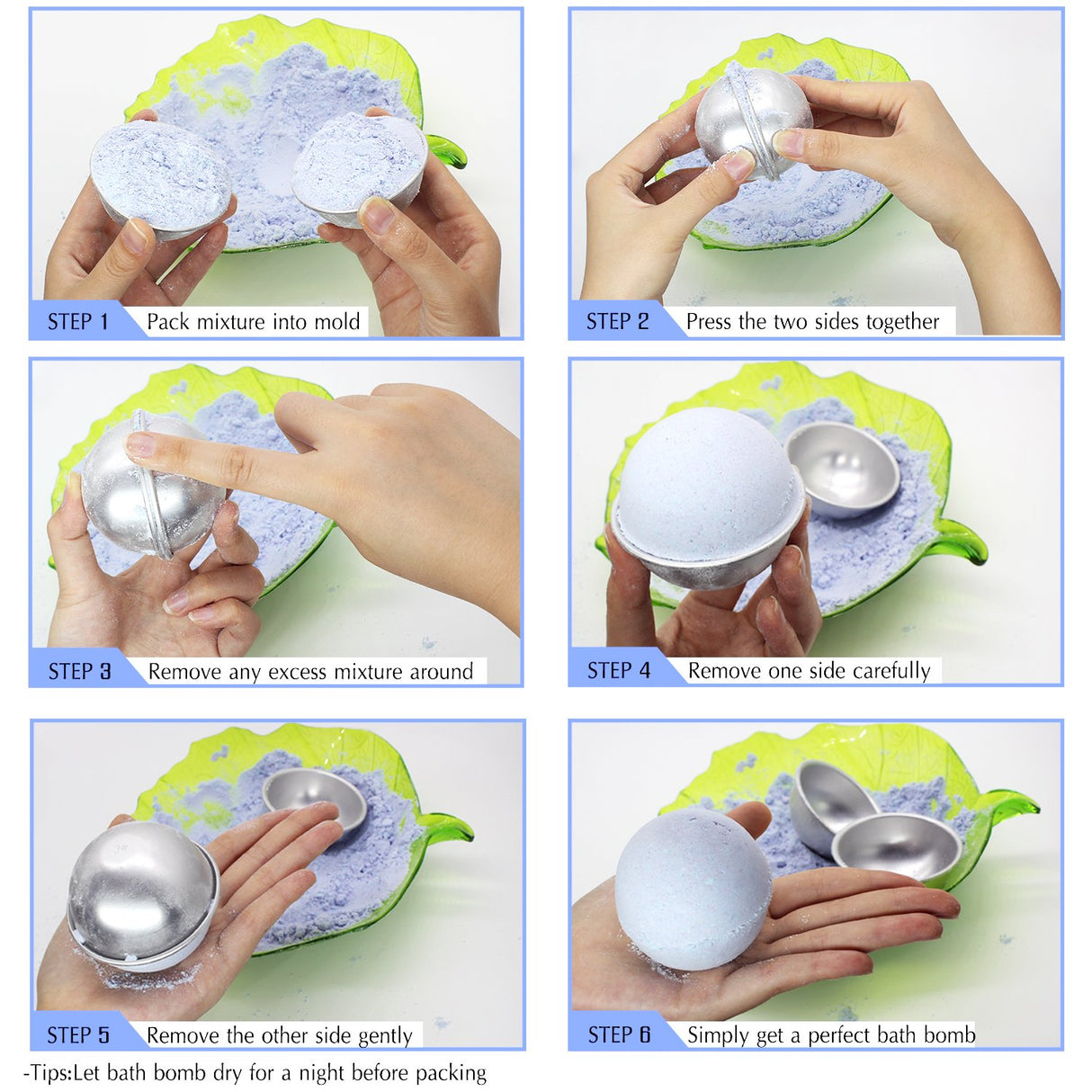 STEP 1 Pack mixture into mold

STEP 2 Press the two sides together

STEP 3 Remove any excess mixture around

STEP 4 Remove one side carefully

STEP 5 Remove the other side gently

STEP 6 Simply get a perfect bath bomb

-Tips:Let bath bomb dry for a night before packing