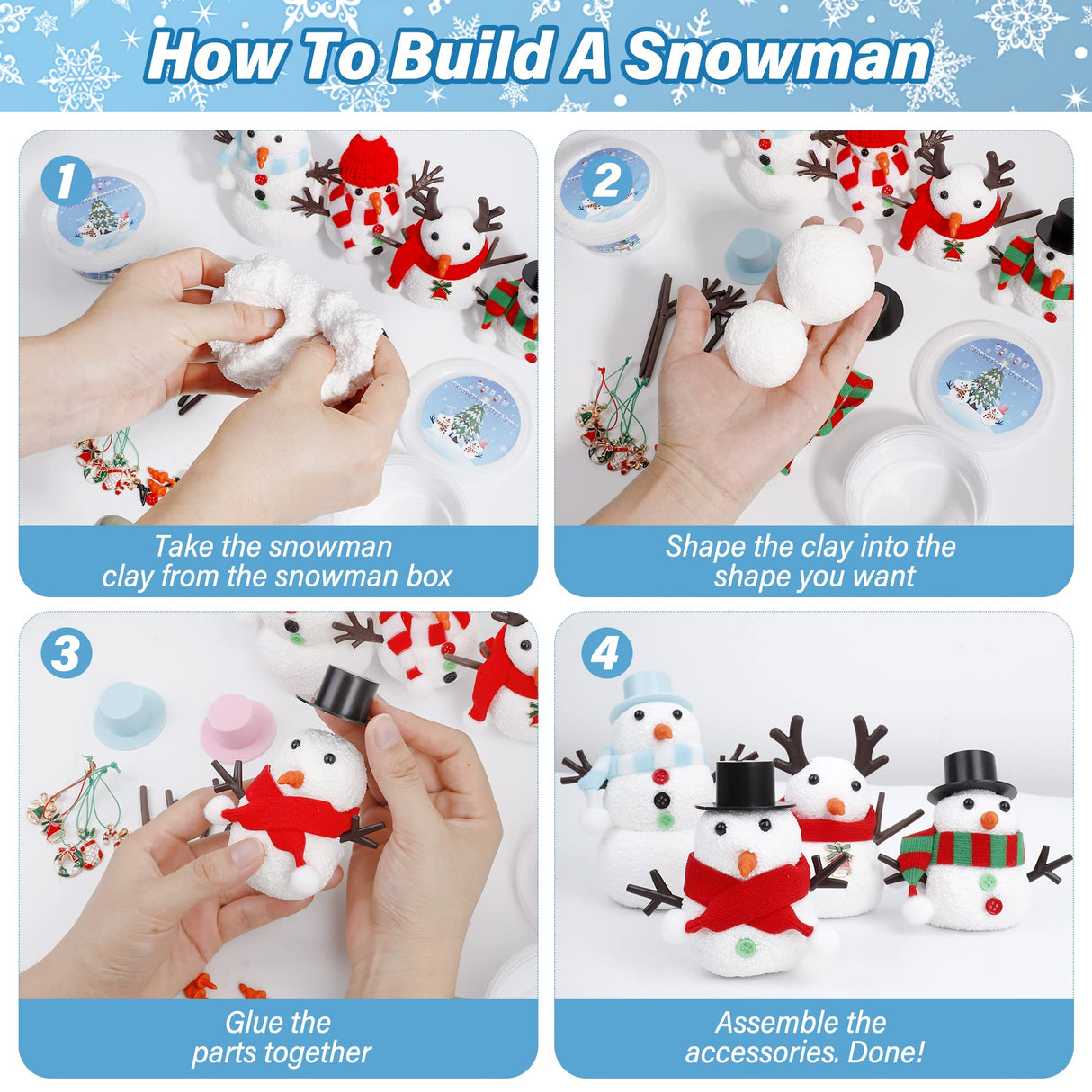 How To Build A Snowman

1

Take the snowman clay from the snowman box

2

Shape the clay into the shape you want

3

Glue the parts together

4

Assemble the accessories. Done!