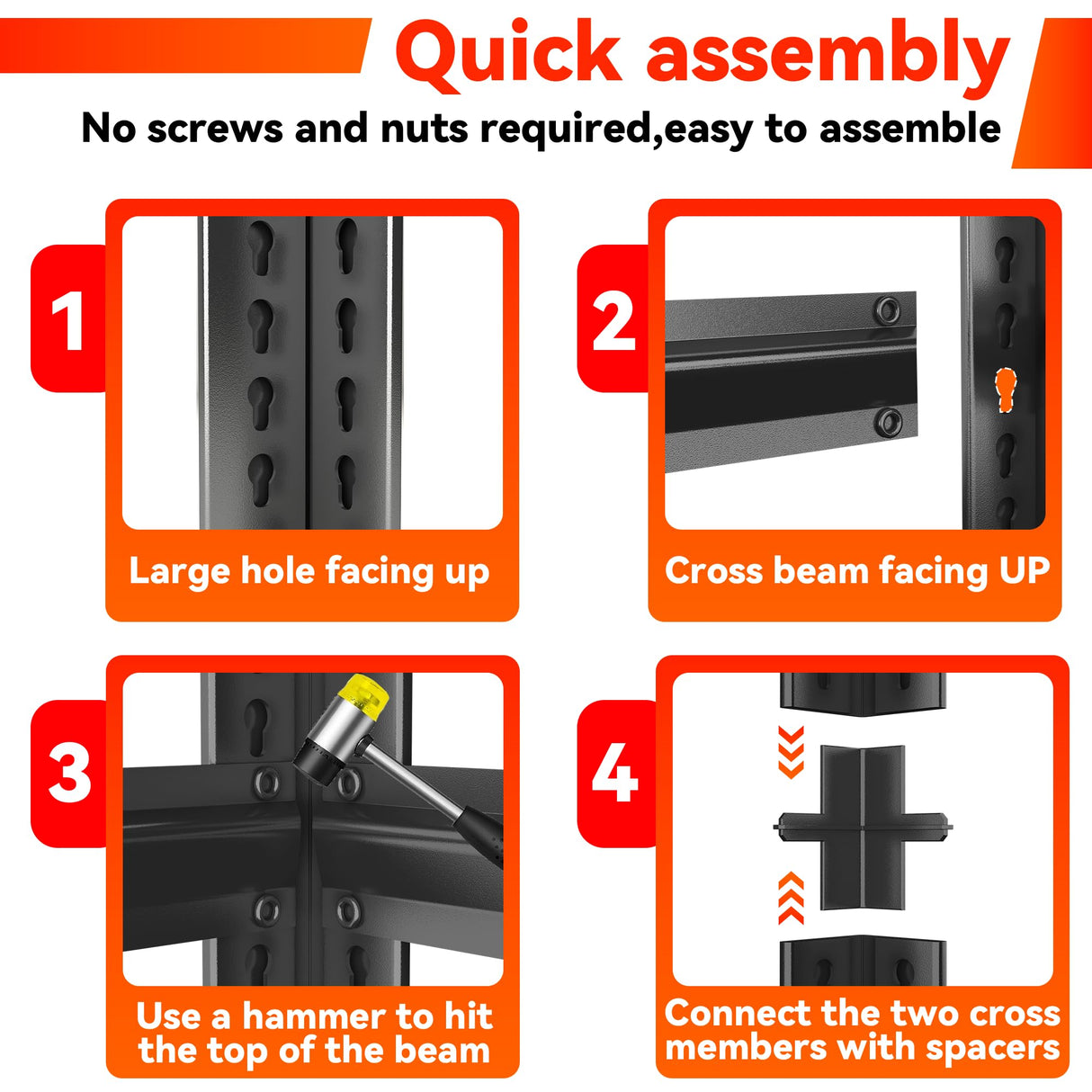 Quick assembly

No screws and nuts required,easy to assemble

1

Large hole facing up

2

Cross beam facing UP

3

Use a hammer to hit the top of the beam

4

Connect the two cross members with spacers