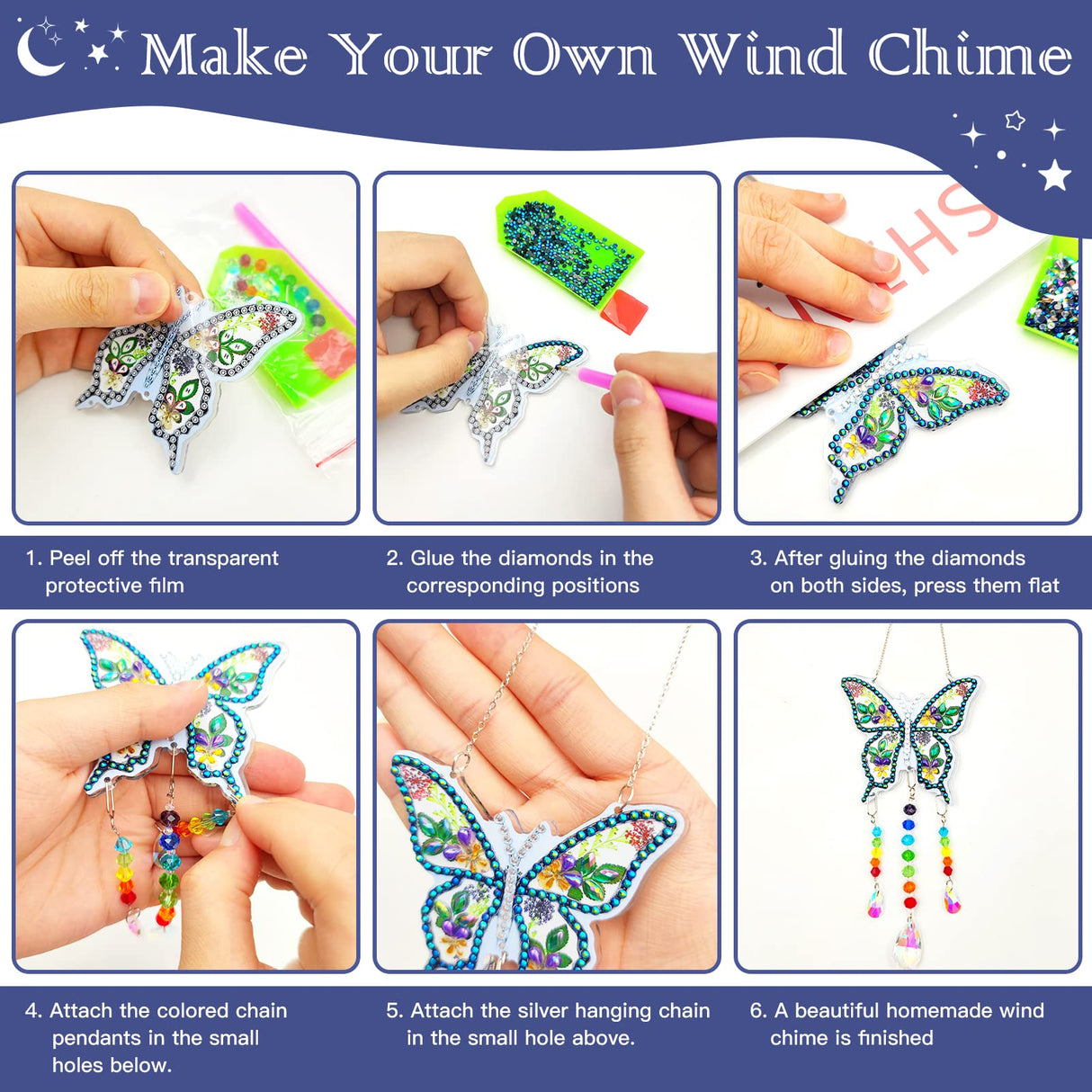 Make Your Own Wind Chime

1. Peel off the transparent protective film

2. Glue the diamonds in the corresponding positions

3. After gluing the diamonds on both sides, press them flat

4. Attach the colored chain pendants in the small holes below.

5. Attach the silver hanging chain in the small hole above.

6. A beautiful homemade wind chime is finished