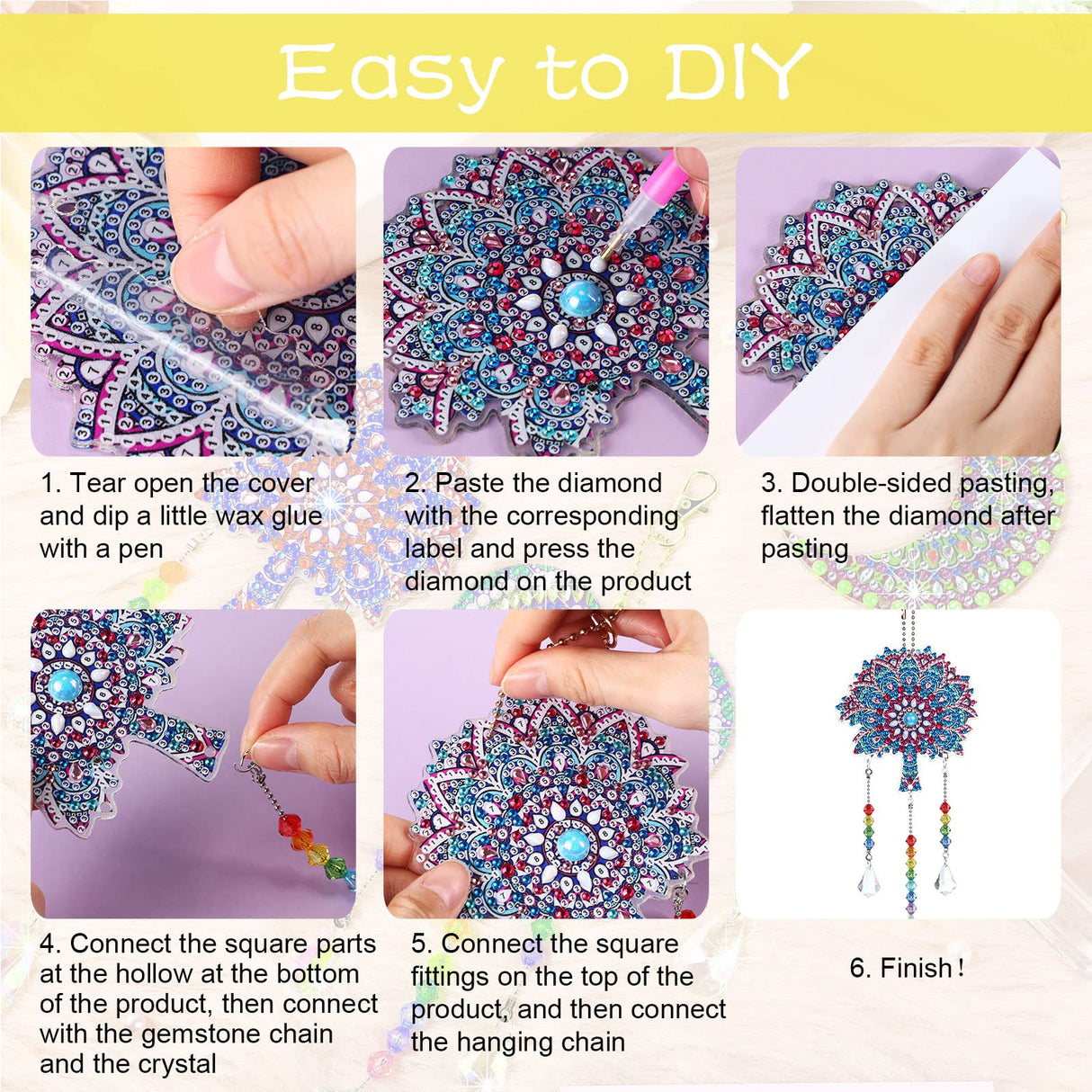 Easy to DIY

1. Tear open the cover and dip a little wax glue with a pen

2. Paste the diamond with the corresponding label and press the diamond on the product

3. Double-sided pasting, flatten the diamond after pasting

4. Connect the square parts at the hollow at the bottom of the product, then connect with the gemstone chain and the crystal

5. Connect the square fittings on the top of the product, and then connect the hanging chain

6. Finish!