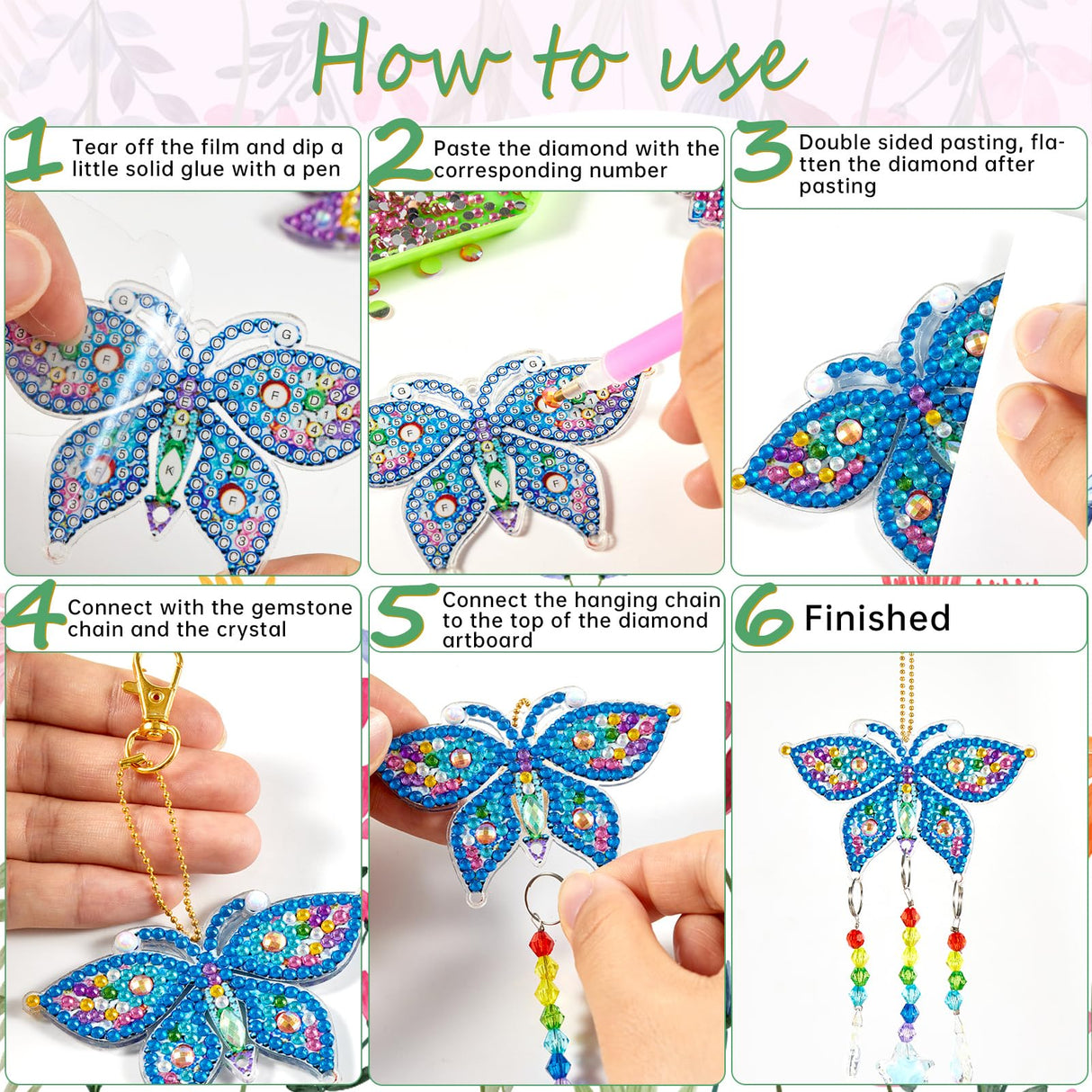 How to use

1 Tear off the film and dip a little solid glue with a pen

2 Paste the diamond with the corresponding number

3 Double sided pasting, flatten the diamond after pasting

4 Connect with the gemstone chain and the crystal

5 Connect the hanging chain to the top of the diamond artboard

6 Finished