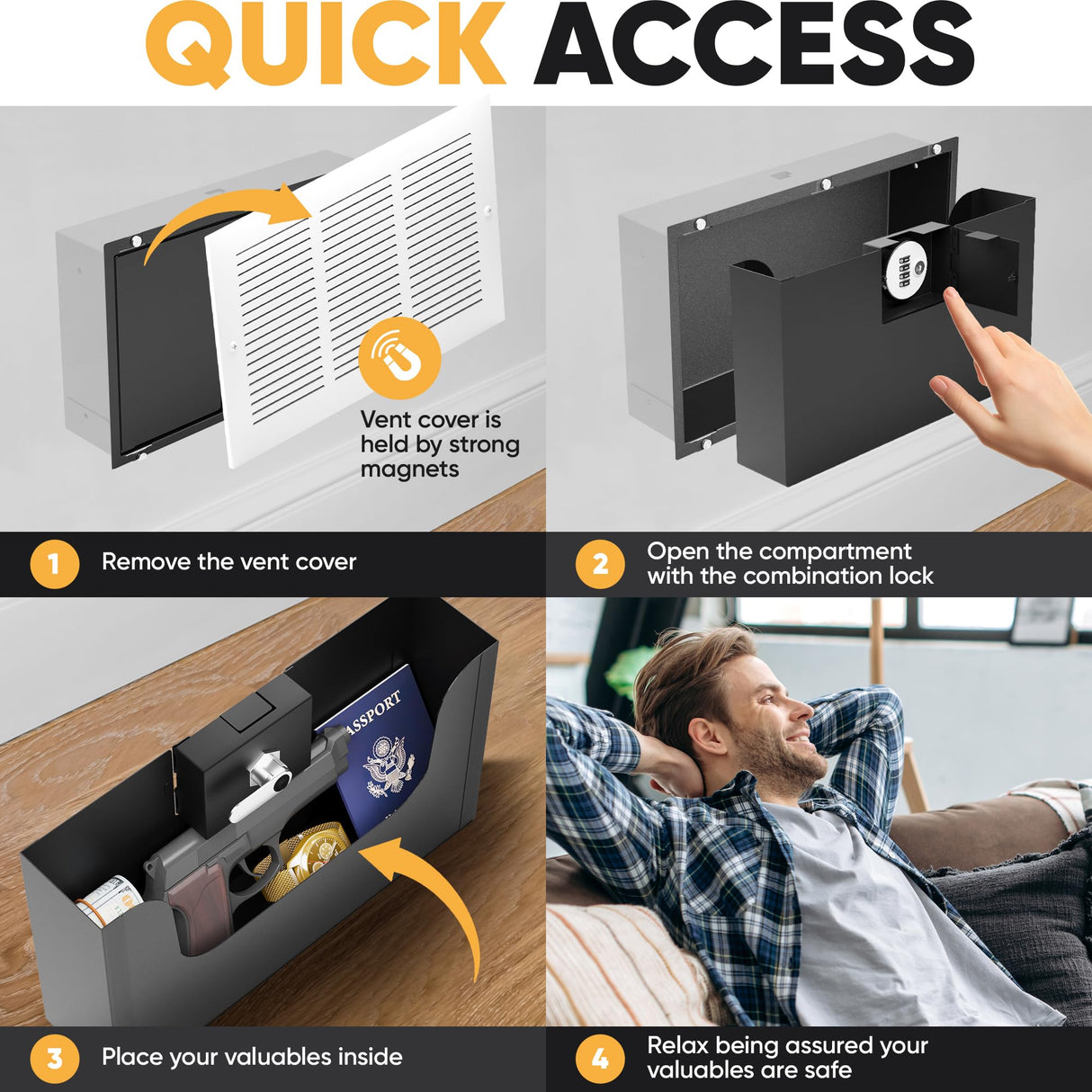 QUICK ACCESS

Vent cover is held by strong magnets

1 Remove the vent cover

2 Open the compartment with the combination lock

PASSPORT

3 Place your valuables inside

4 Relax being assured your valuables are safe