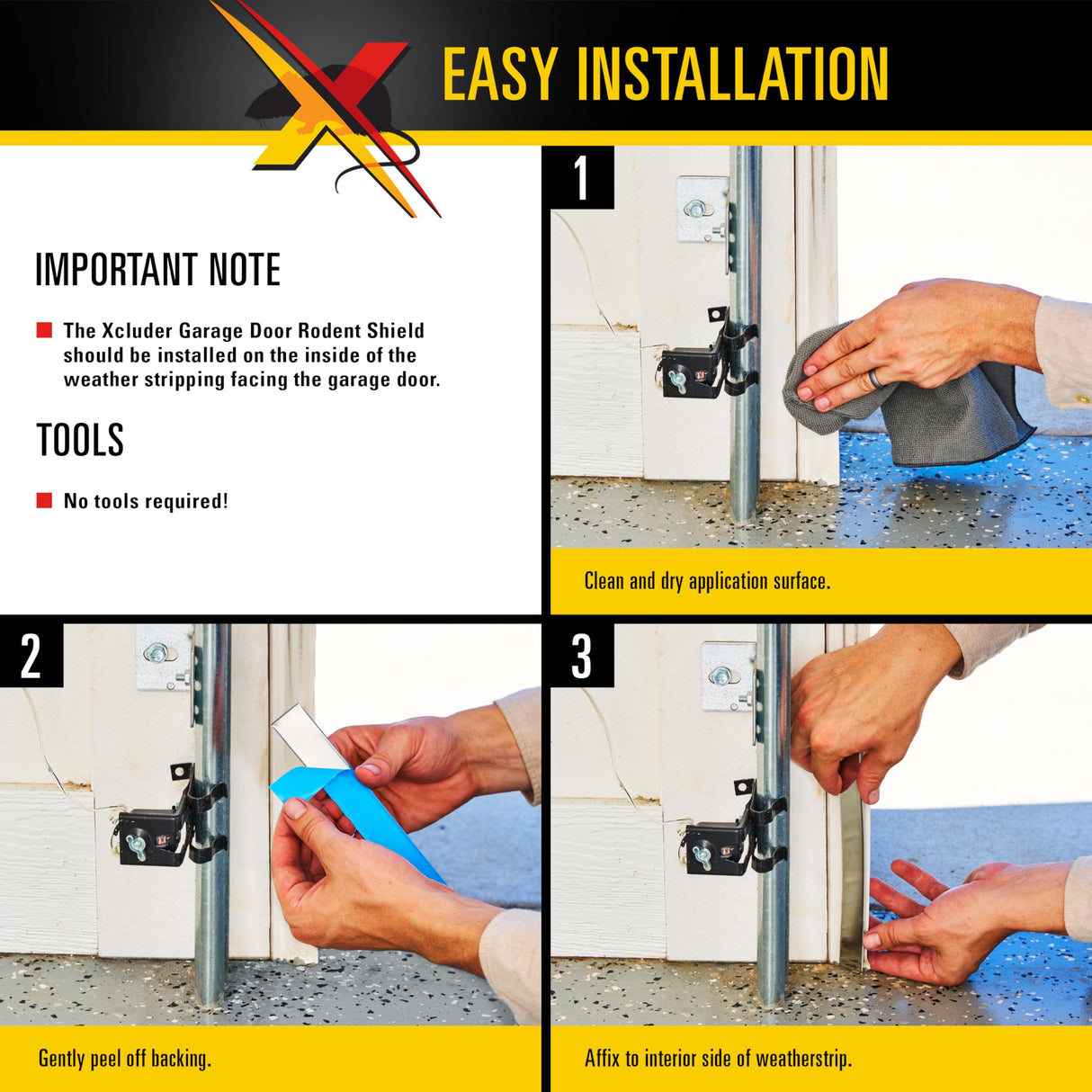 EASY INSTALLATION

IMPORTANT NOTE

The Xcluder Garage Door Rodent Shield should be installed on the inside of the weather stripping facing the garage door.

TOOLS

No tools required!

1

Clean and dry application surface.

2

Gently peel off backing.

3

Affix to interior side of weatherstrip.