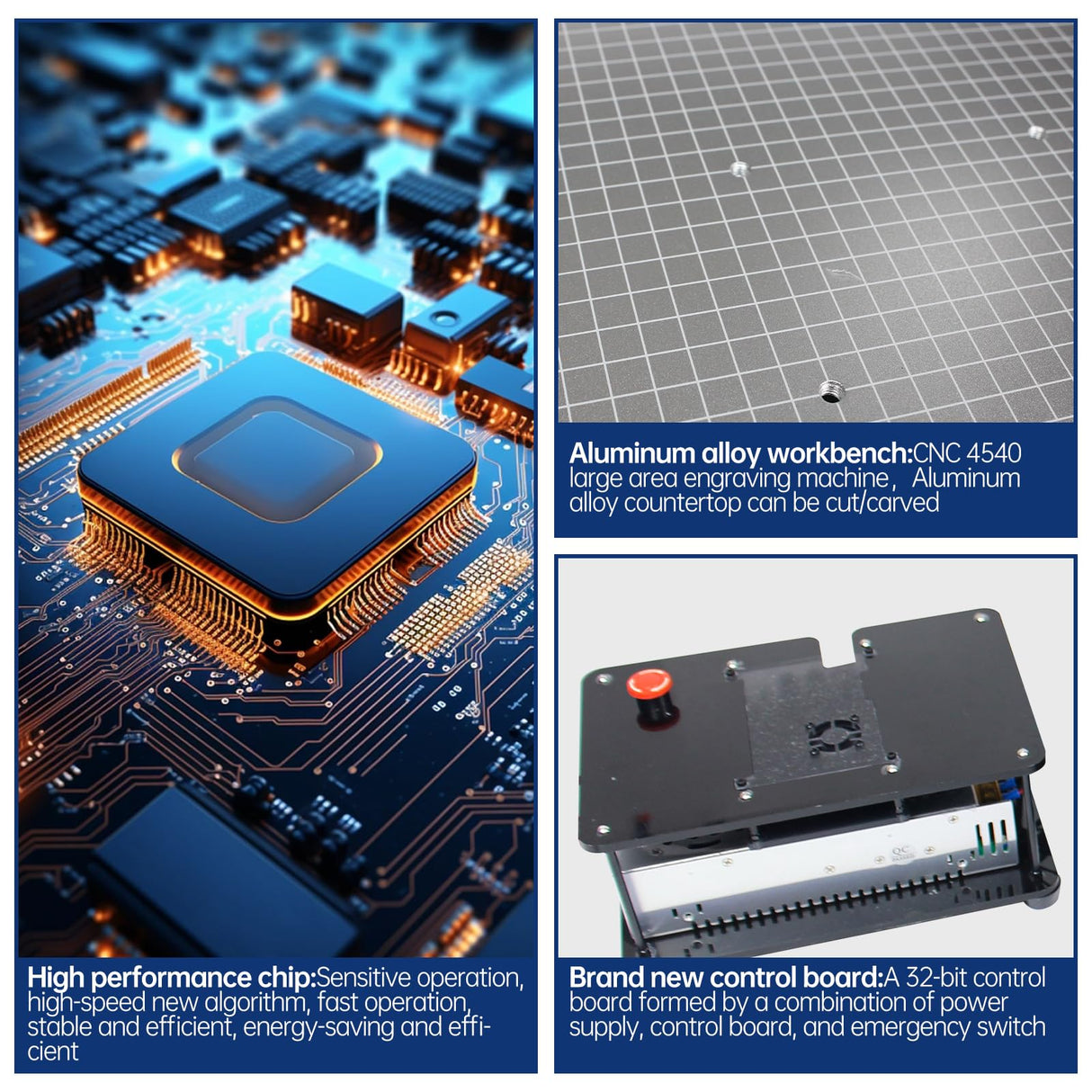 High performance chip:Sensitive operation, high-speed new algorithm, fast operation, stable and efficient, energy-saving and efficient

Aluminum alloy workbench:CNC 4540 large area engraving machine， Aluminum alloy countertop can be cut/carved

QC

Brand new control board:A 32-bit control board formed by a combination of power supply, control board, and emergency switch