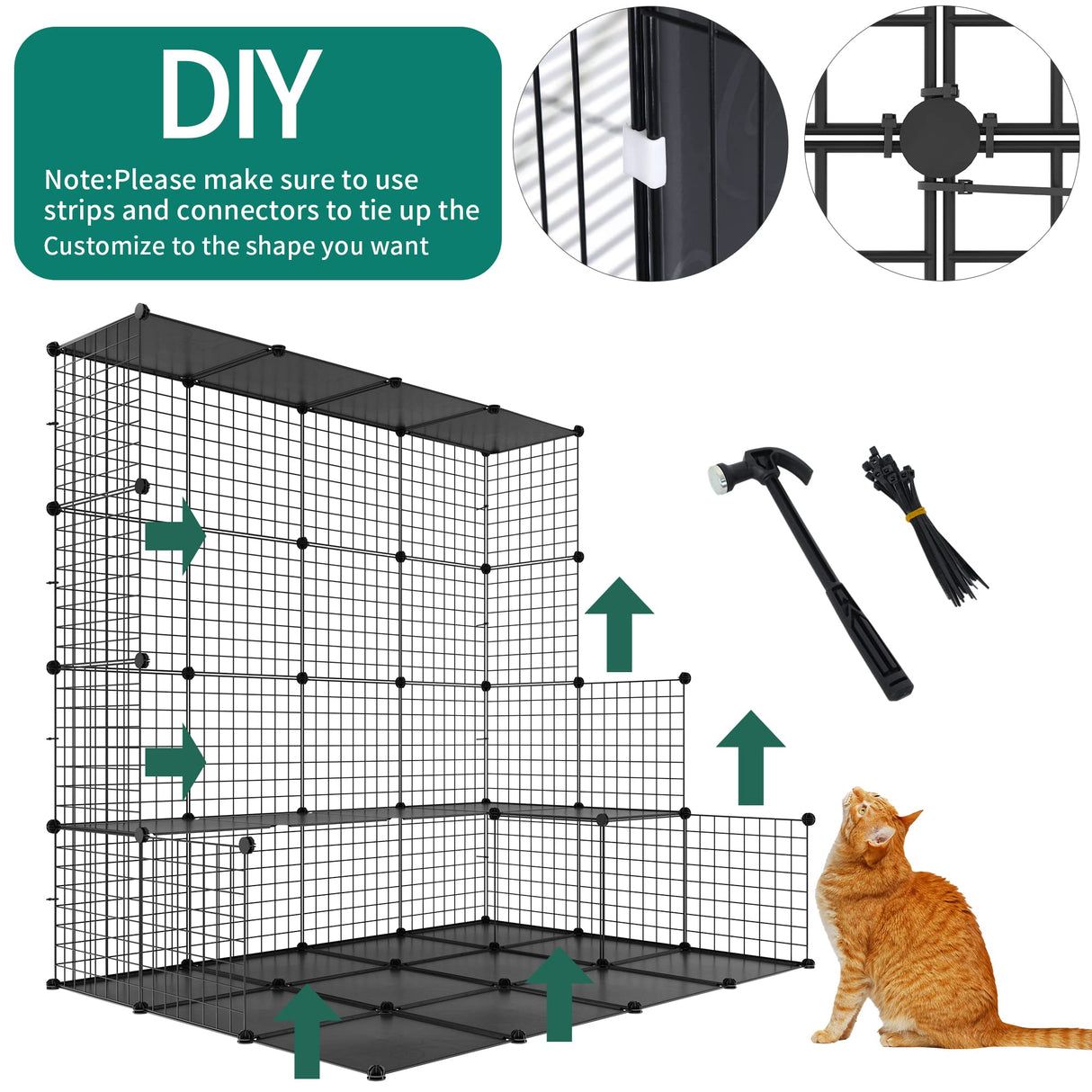 DIY

Note:Please make sure to use strips and connectors to tie up the
Customize to the shape you want