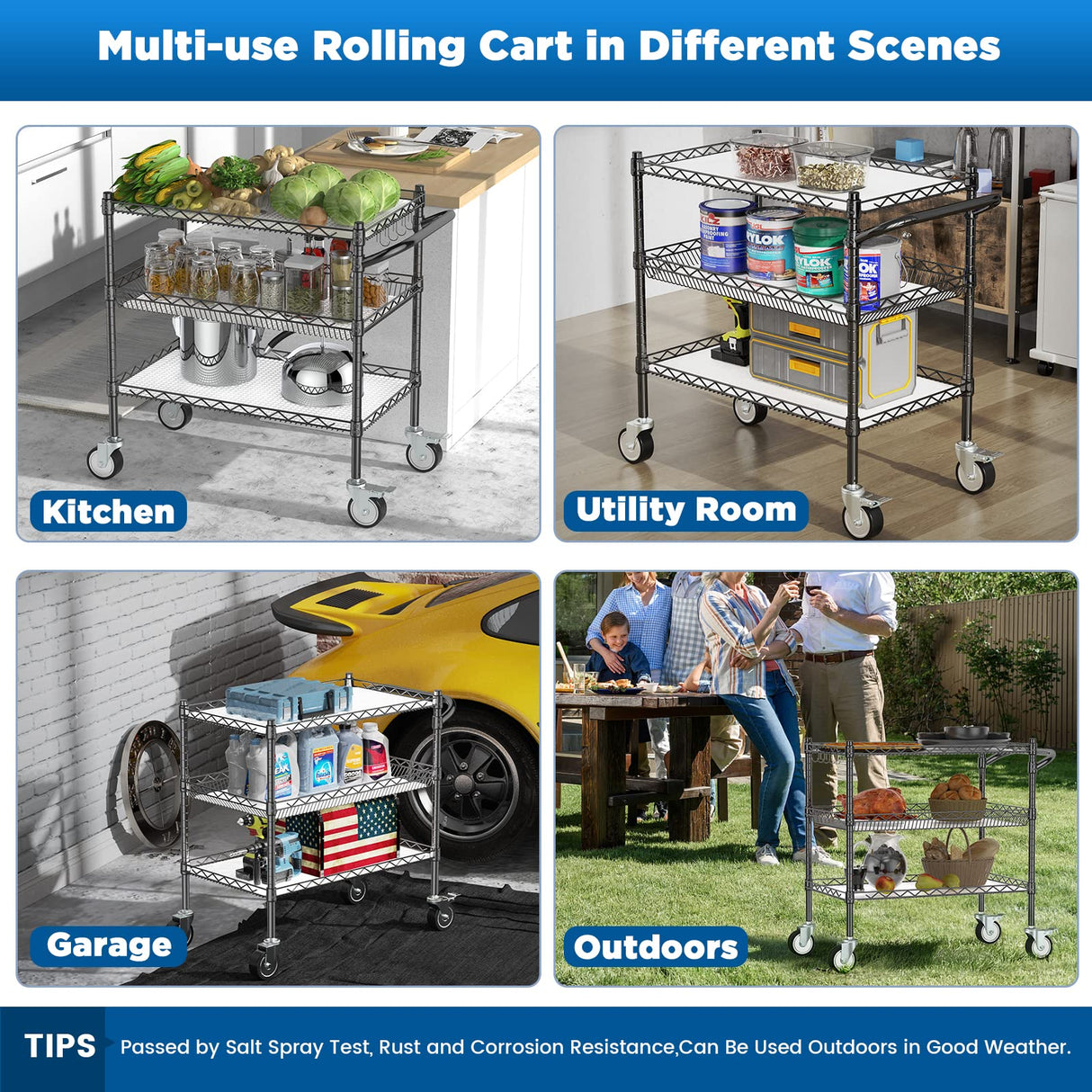 Multi-use Rolling Cart in Different Scenes

Kitchen

Utility Room

Garage

Outdoors

TIPS Passed by Salt Spray Test, Rust and Corrosion Resistance,Can Be Used Outdoors in Good Weather.