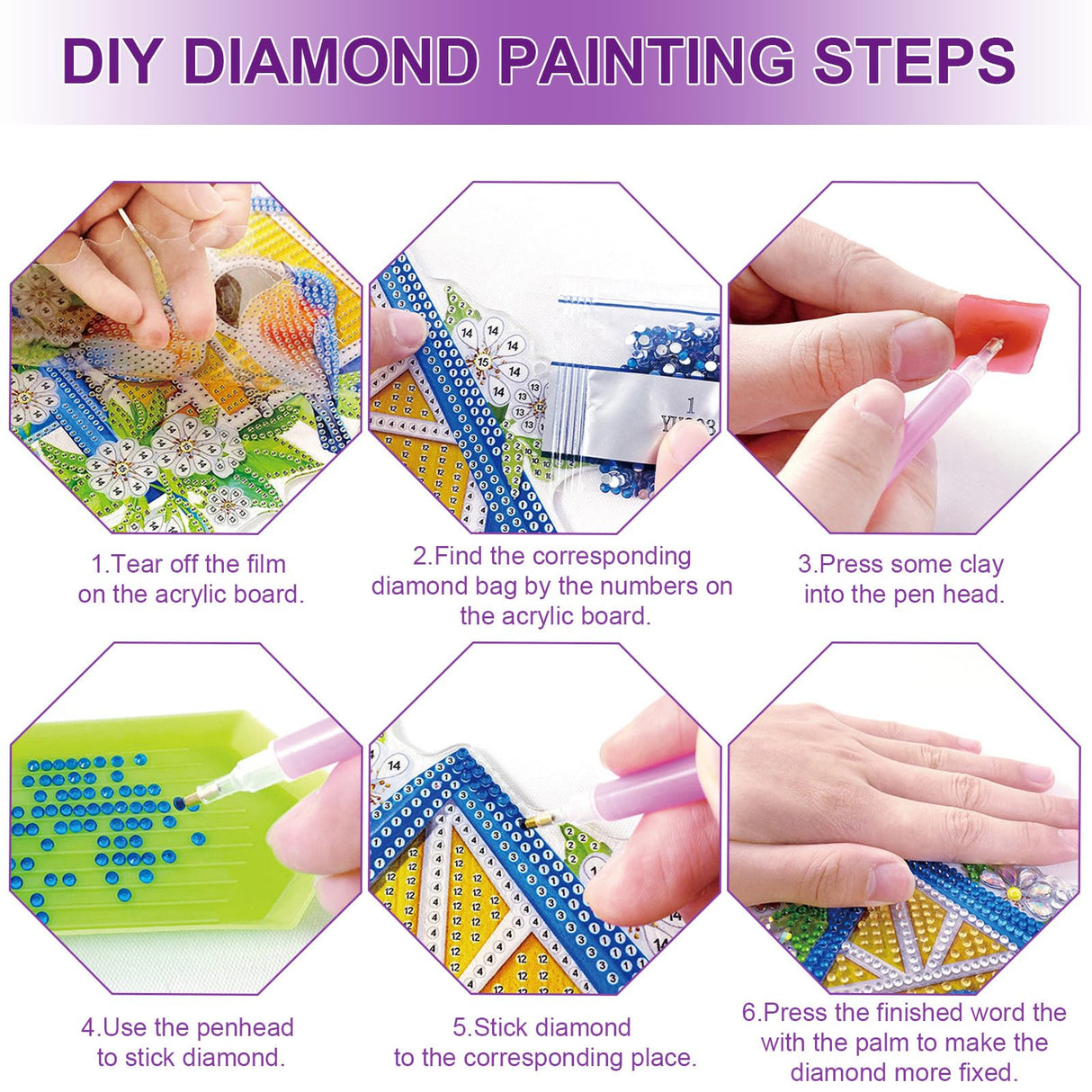 DIY DIAMOND PAINTING STEPS

1.Tear off the film on the acrylic board.

2.Find the corresponding diamond bag by the numbers on the acrylic board.

3.Press some clay into the pen head.

4.Use the penhead to stick diamond.

5.Stick diamond to the corresponding place.

6.Press the finished word the with the palm to make the diamond more fixed.