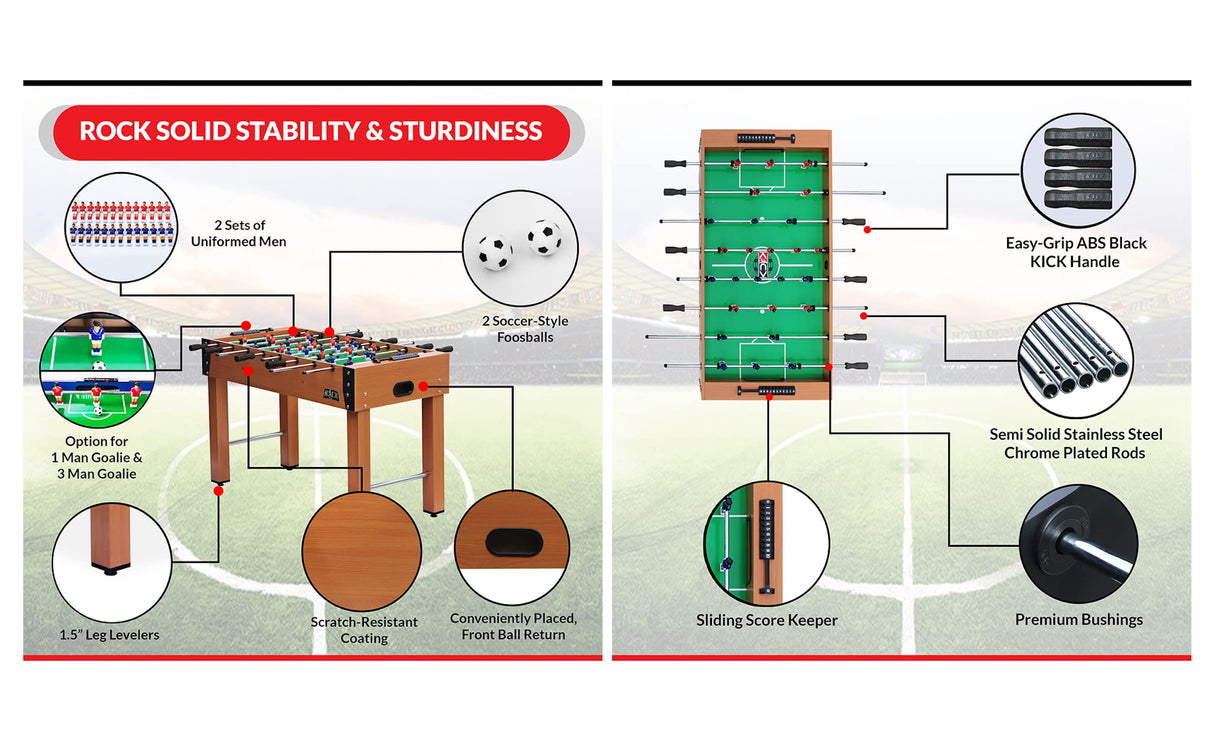 ROCK SOLID STABILITY & STURDINESS

2 Sets of Uniformed Men

2 Soccer-Style Foosballs

Option for 1 Man Goalie & 3 Man Goalie

1.5" Leg Levelers

Scratch-Resistant Coating

Conveniently Placed, Front Ball Return

Easy-Grip ABS Black KICK Handle

Semi Solid Stainless Steel Chrome Plated Rods

Sliding Score Keeper

Premium Bushings