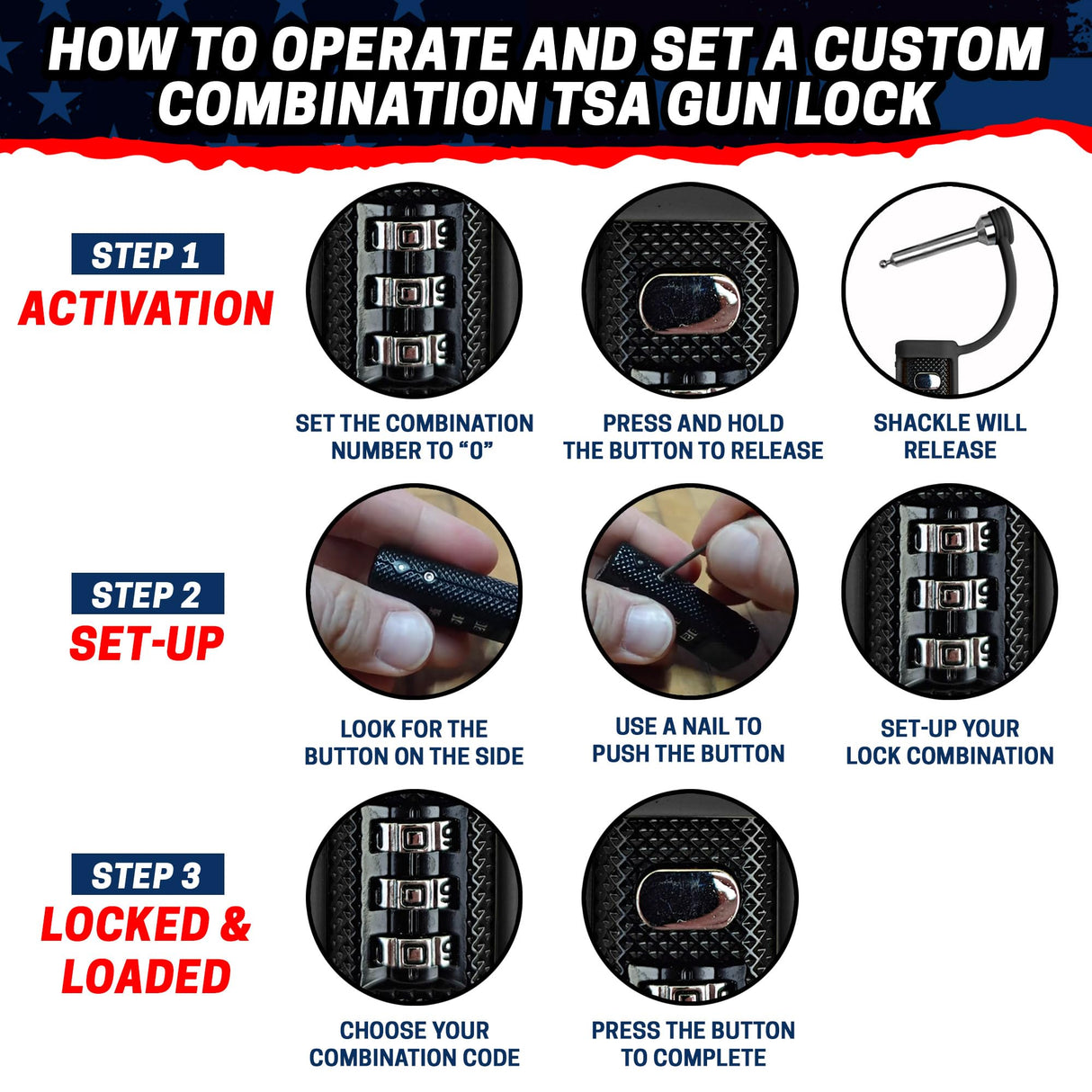 HOW TO OPERATE AND SET A CUSTOM COMBINATION TSA GUN LOCK

STEP 1
ACTIVATION

SET THE COMBINATION NUMBER TO "0"

PRESS AND HOLD THE BUTTON TO RELEASE

SHACKLE WILL RELEASE

STEP 2
SET-UP

LOOK FOR THE BUTTON ON THE SIDE

USE A NAIL TO PUSH THE BUTTON

SET-UP YOUR LOCK COMBINATION

STEP 3
LOCKED & LOADED

CHOOSE YOUR COMBINATION CODE

PRESS THE BUTTON TO COMPLETE