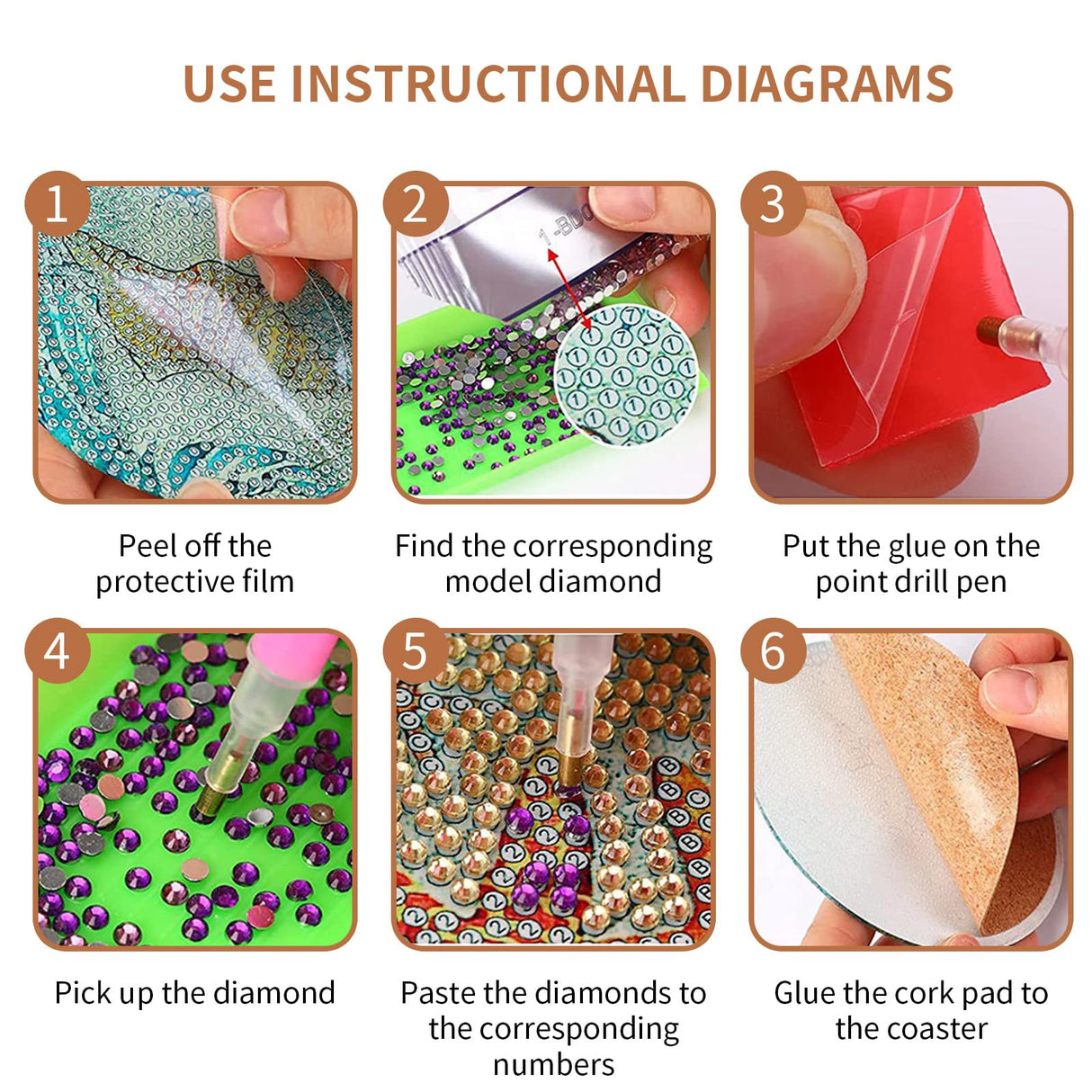 USE INSTRUCTIONAL DIAGRAMS

1

Peel off the protective film

2

1-B00

Find the corresponding model diamond

3

Put the glue on the point drill pen

4

Pick up the diamond

5

Paste the diamonds to the corresponding numbers

6

Glue the cork pad to the coaster