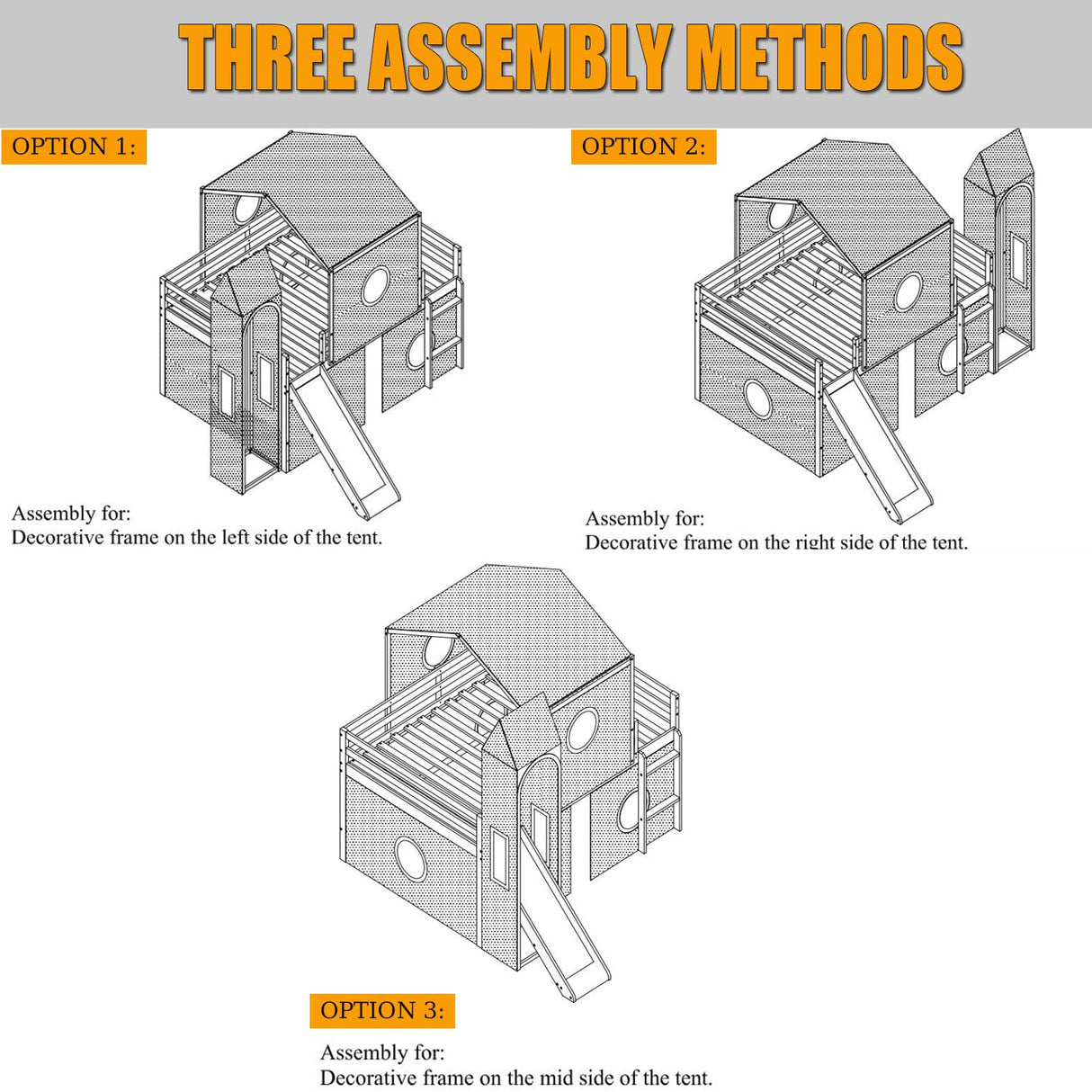 THREE ASSEMBLY METHODS

OPTION 1:

Assembly for:
Decorative frame on the left side of the tent.

OPTION 2:

Assembly for:
Decorative frame on the right side of the tent.

OPTION 3:

Assembly for:
Decorative frame on the mid side of the tent.