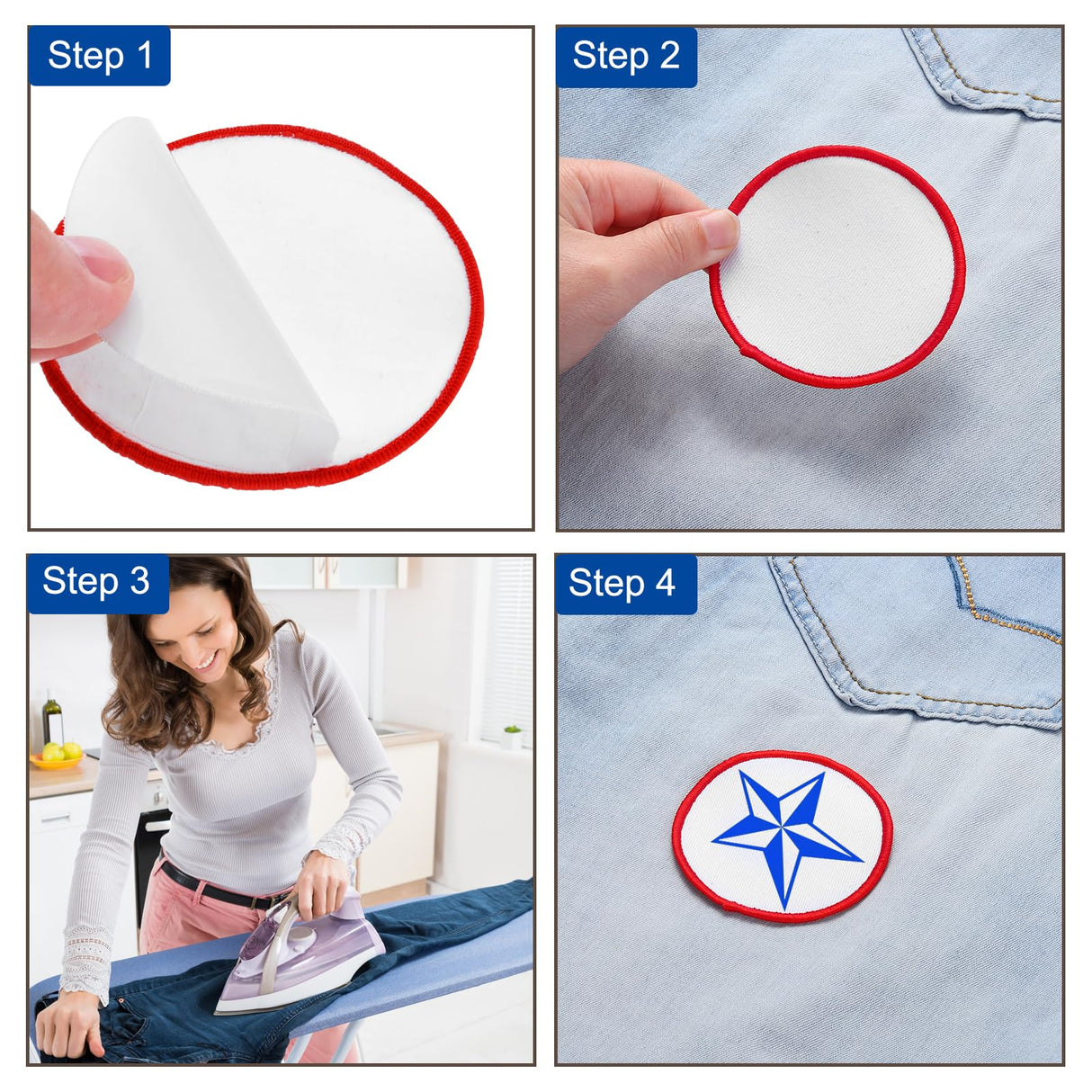 Step 1

Step 2

Step 3

Step 4