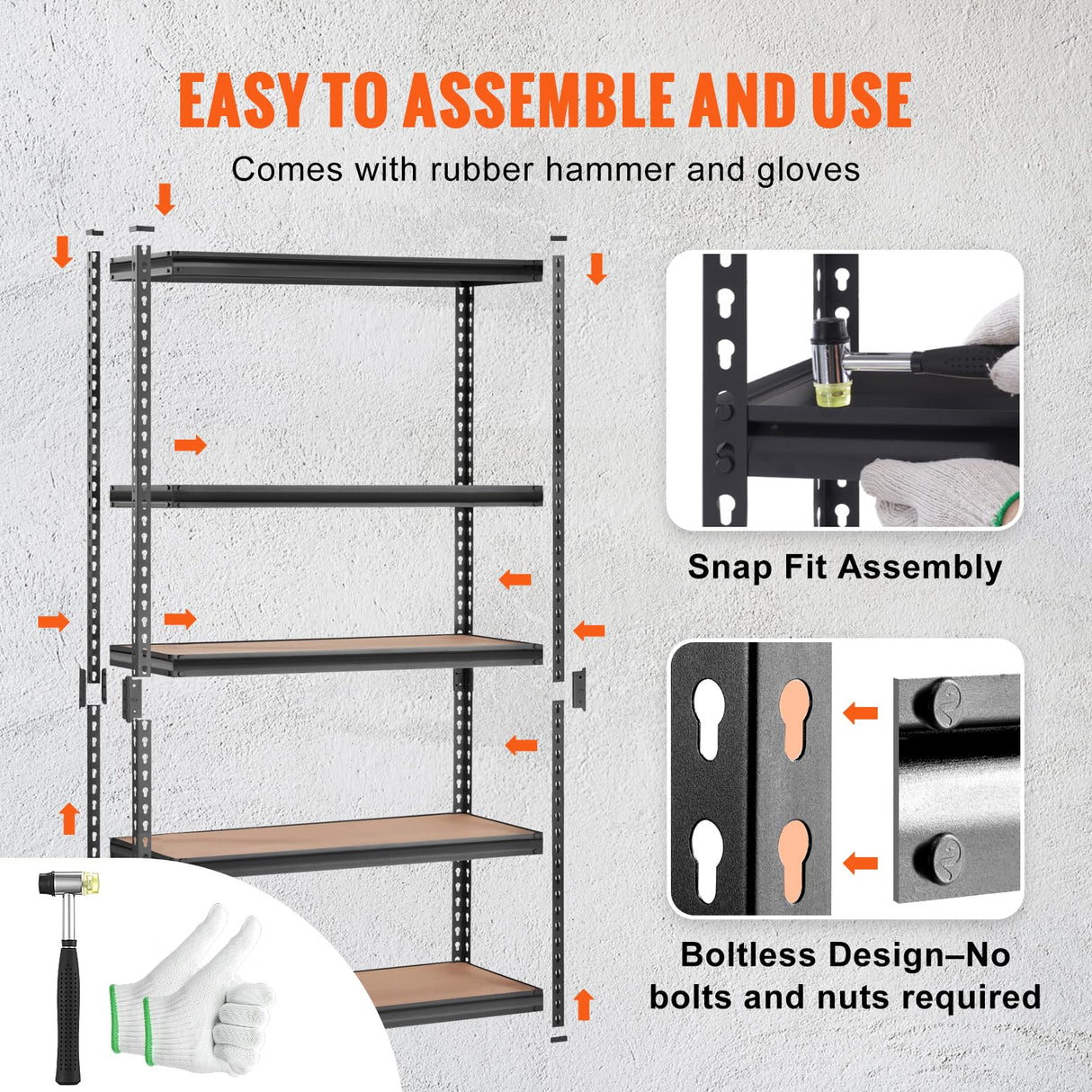 EASY TO ASSEMBLE AND USE

Comes with rubber hammer and gloves

Snap Fit Assembly

Boltless Design–No bolts and nuts required