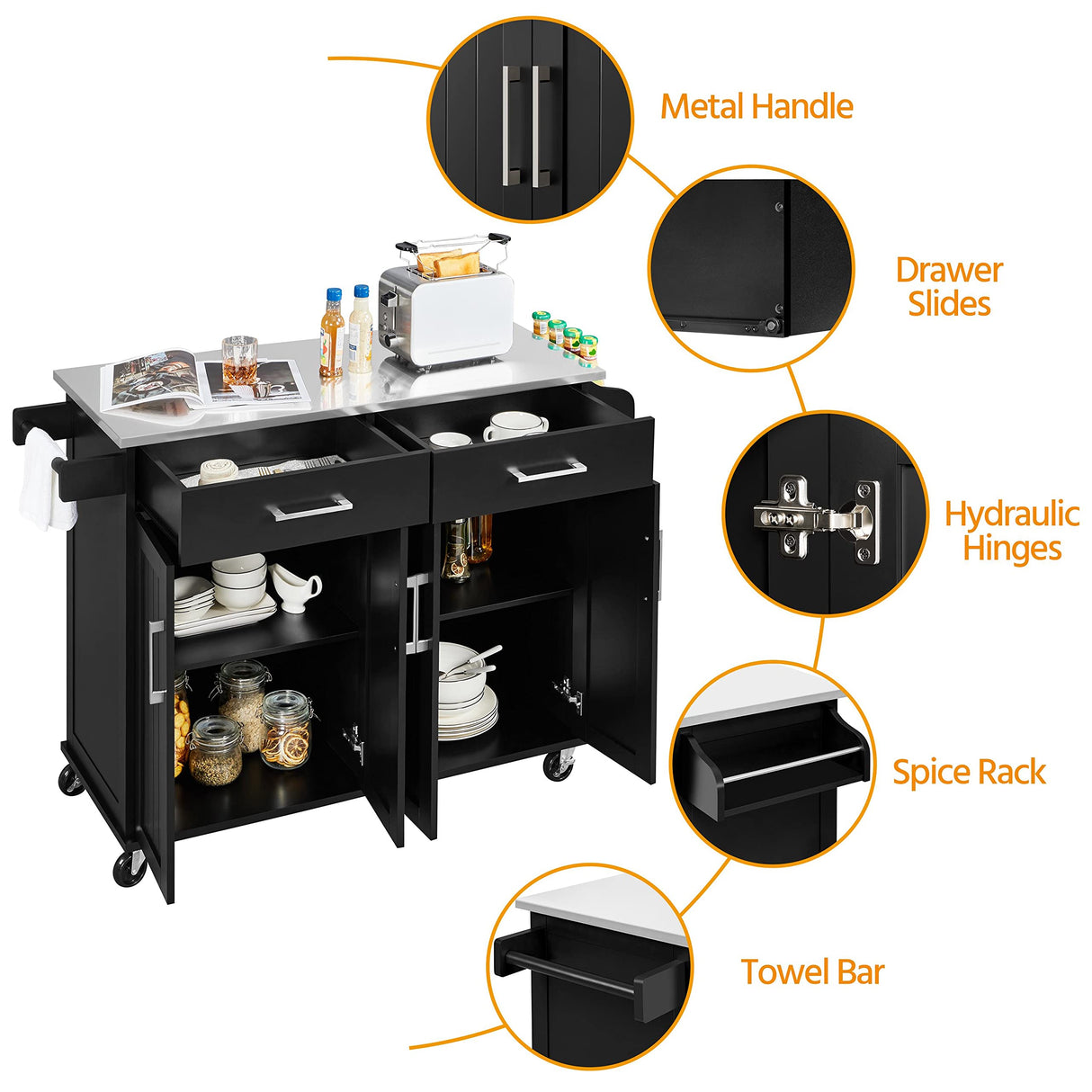 Metal Handle

Drawer Slides

Hydraulic Hinges

Spice Rack

Towel Bar