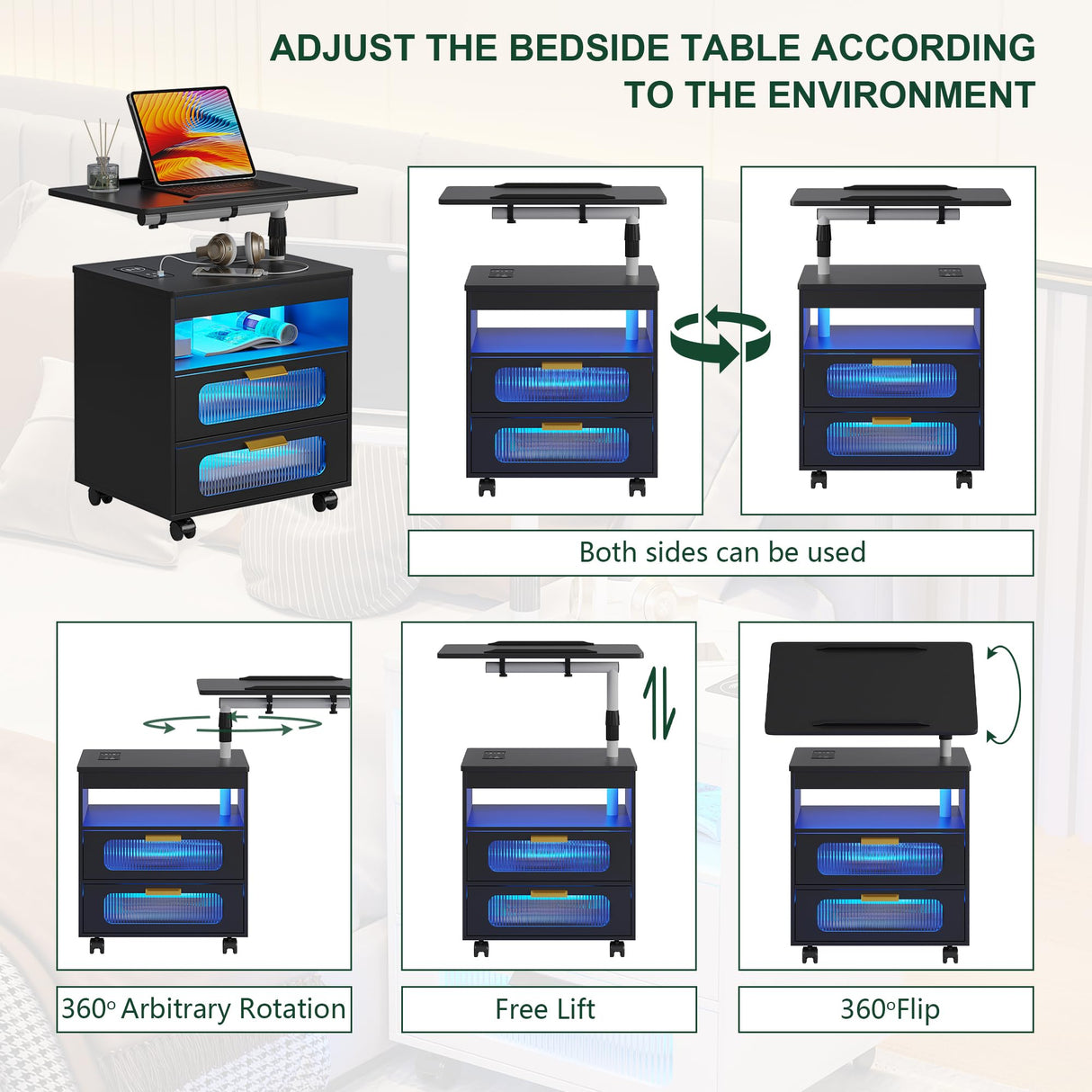 ADJUST THE BEDSIDE TABLE ACCORDING TO THE ENVIRONMENT

Both sides can be used

360° Arbitrary Rotation

Free Lift

360°Flip