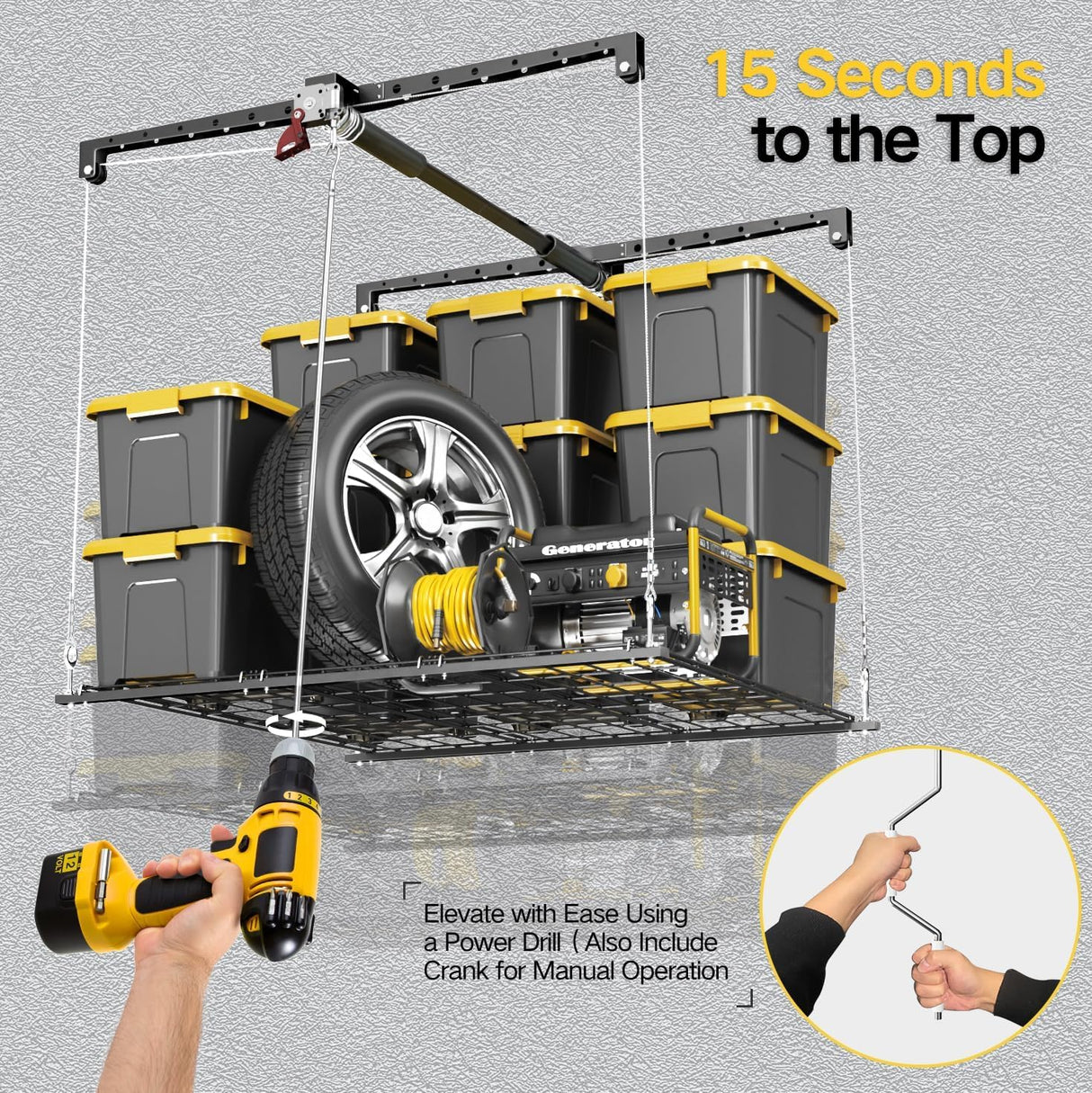 15 Seconds to the Top

Generator

12 VOLT

Elevate with Ease Using a Power Drill ( Also Include Crank for Manual Operation