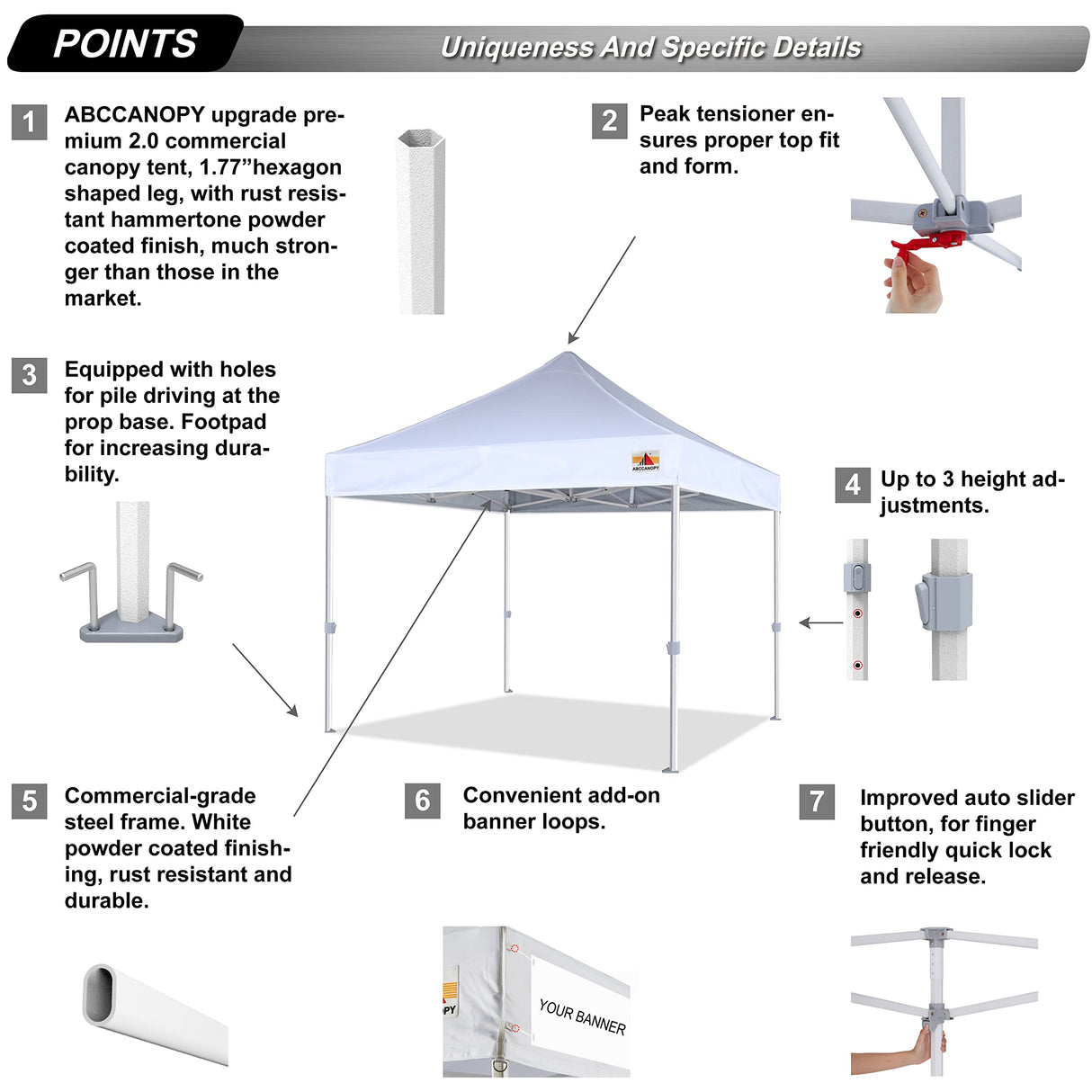 POINTS

Uniqueness And Specific Details

1 ABCCANOPY upgrade premium 2.0 commercial canopy tent, 1.77”hexagon shaped leg, with rust resistant hammertone powder coated finish, much stronger than those in the market.

2 Peak tensioner ensures proper top fit and form.

3 Equipped with holes for pile driving at the prop base. Footpad for increasing durability.

ABCCANOPY

4 Up to 3 height adjustments.

5 Commercial-grade steel frame. White powder coated finishing, rust resistant and durable.

6 Convenient add-on banner loops.

7 Improved auto slider button, for finger friendly quick lock and release.

PY

YOUR BANNER