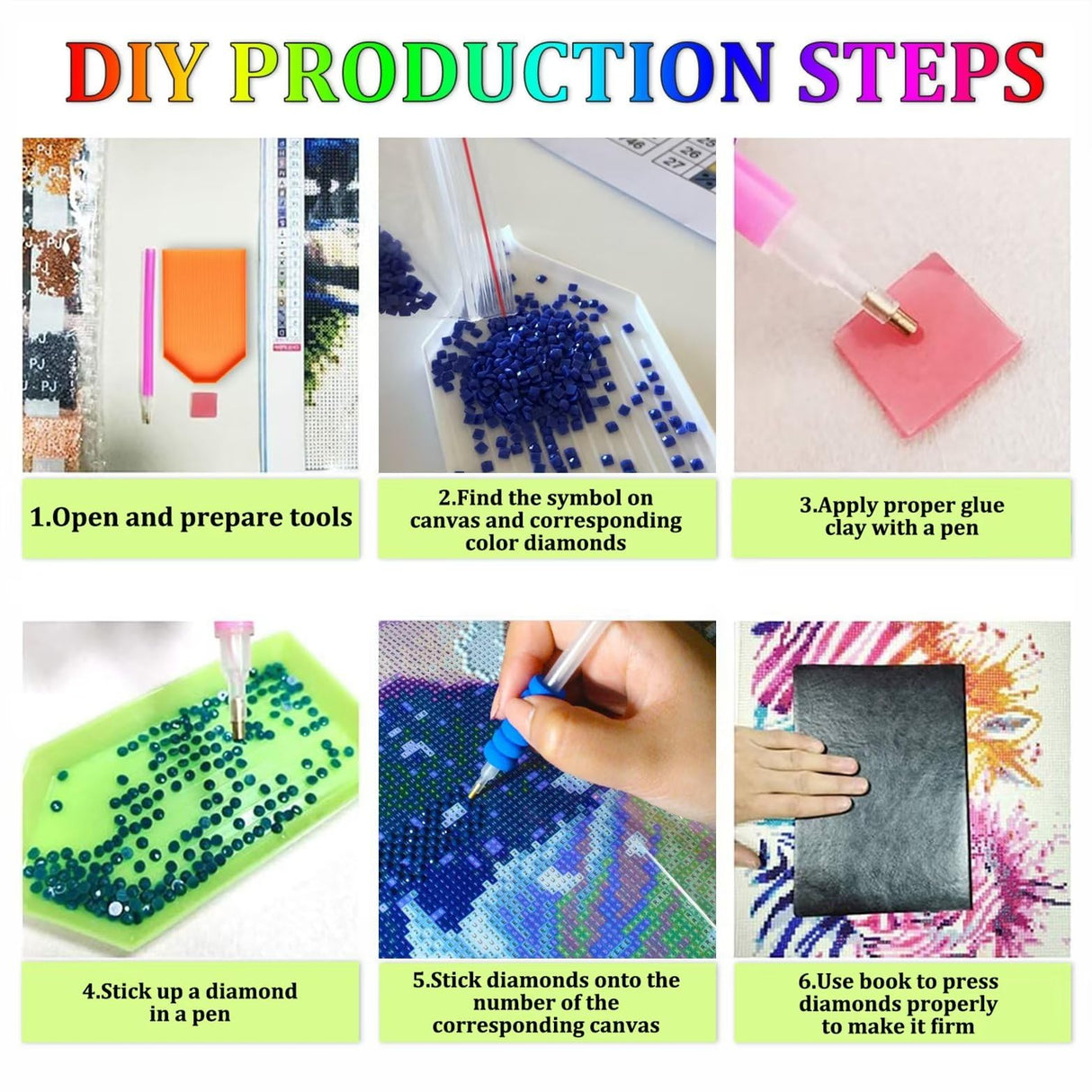 DIY PRODUCTION STEPS

1.Open and prepare tools

2.Find the symbol on canvas and corresponding color diamonds

3.Apply proper glue clay with a pen

4.Stick up a diamond in a pen

5.Stick diamonds onto the number of the corresponding canvas

6.Use book to press diamonds properly to make it firm