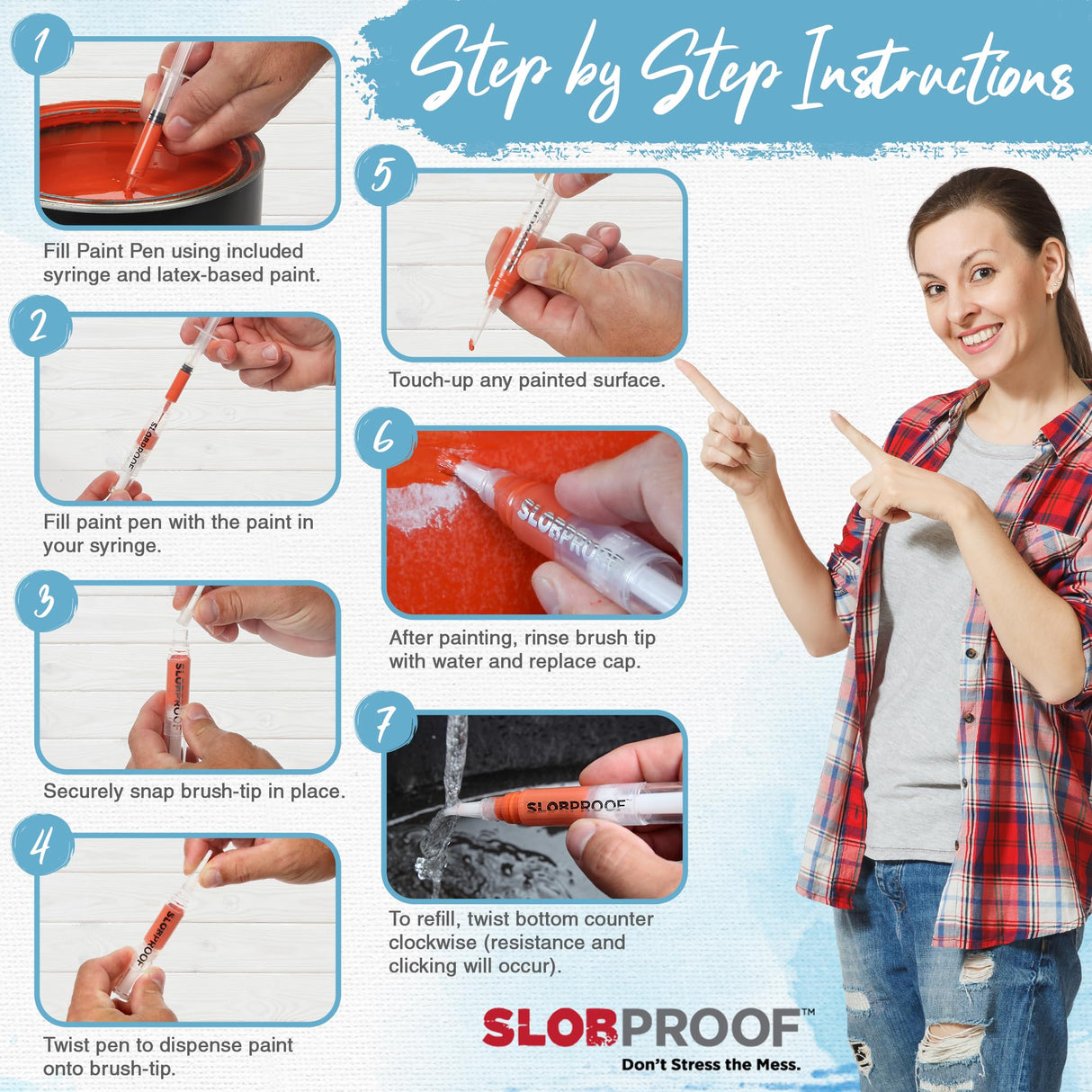 Step by Step Instructions

1

Fill Paint Pen using included syringe and latex-based paint.

2

SLOBPROOF

Fill paint pen with the paint in your syringe.

3

SLOBPROOF

Securely snap brush-tip in place.

4

SLOBPROOF

Twist pen to dispense paint onto brush-tip.

5

Touch-up any painted surface.

6

SLOBPROOF

After painting, rinse brush tip with water and replace cap.

7

SLOBPROOF

To refill, twist bottom counter clockwise (resistance and clicking will occur).

SLOBPROOF™
Don't Stress the Mess.