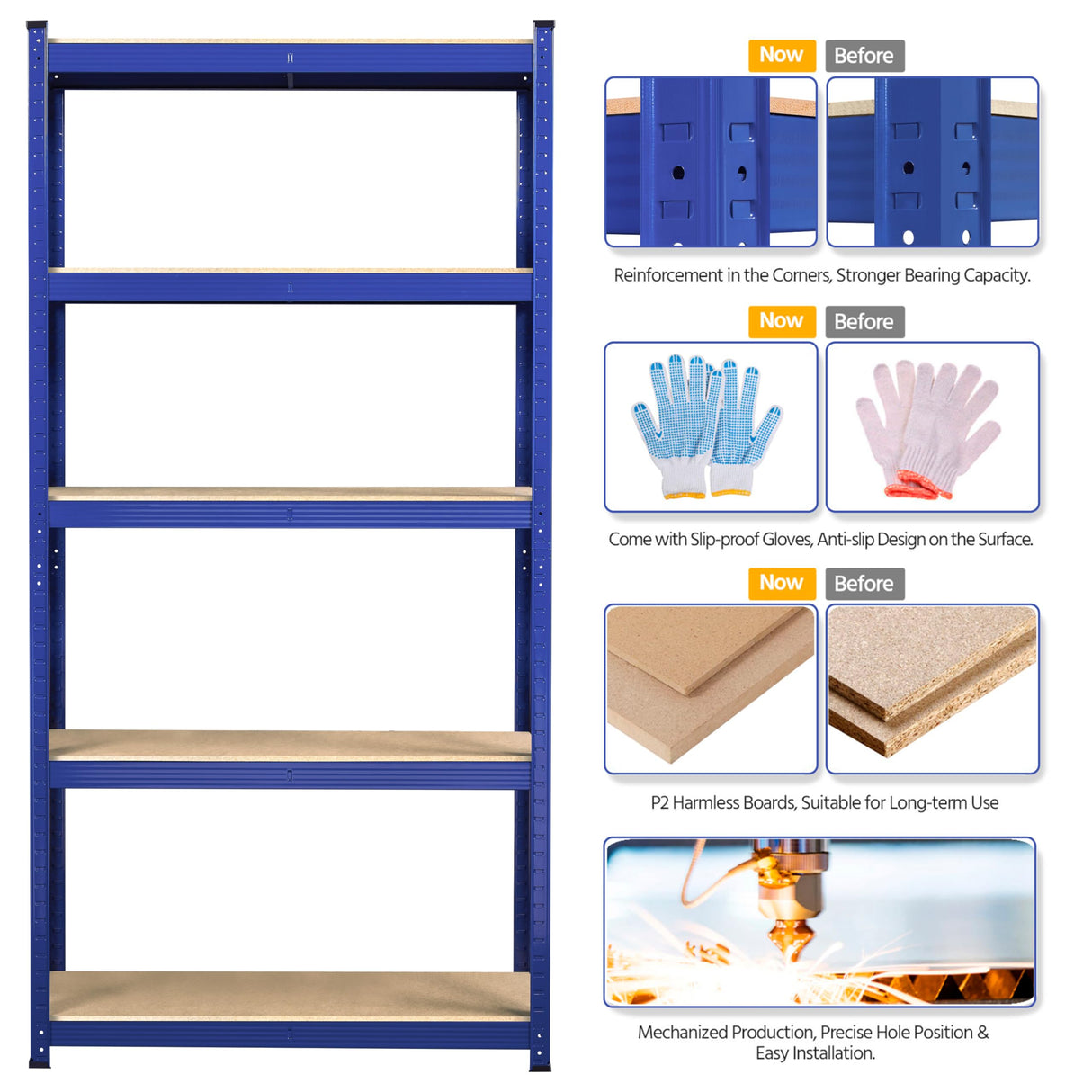 Now Before

Reinforcement in the Corners, Stronger Bearing Capacity.

Now Before

Come with Slip-proof Gloves, Anti-slip Design on the Surface.

Now Before

P2 Harmless Boards, Suitable for Long-term Use

Mechanized Production, Precise Hole Position & Easy Installation.