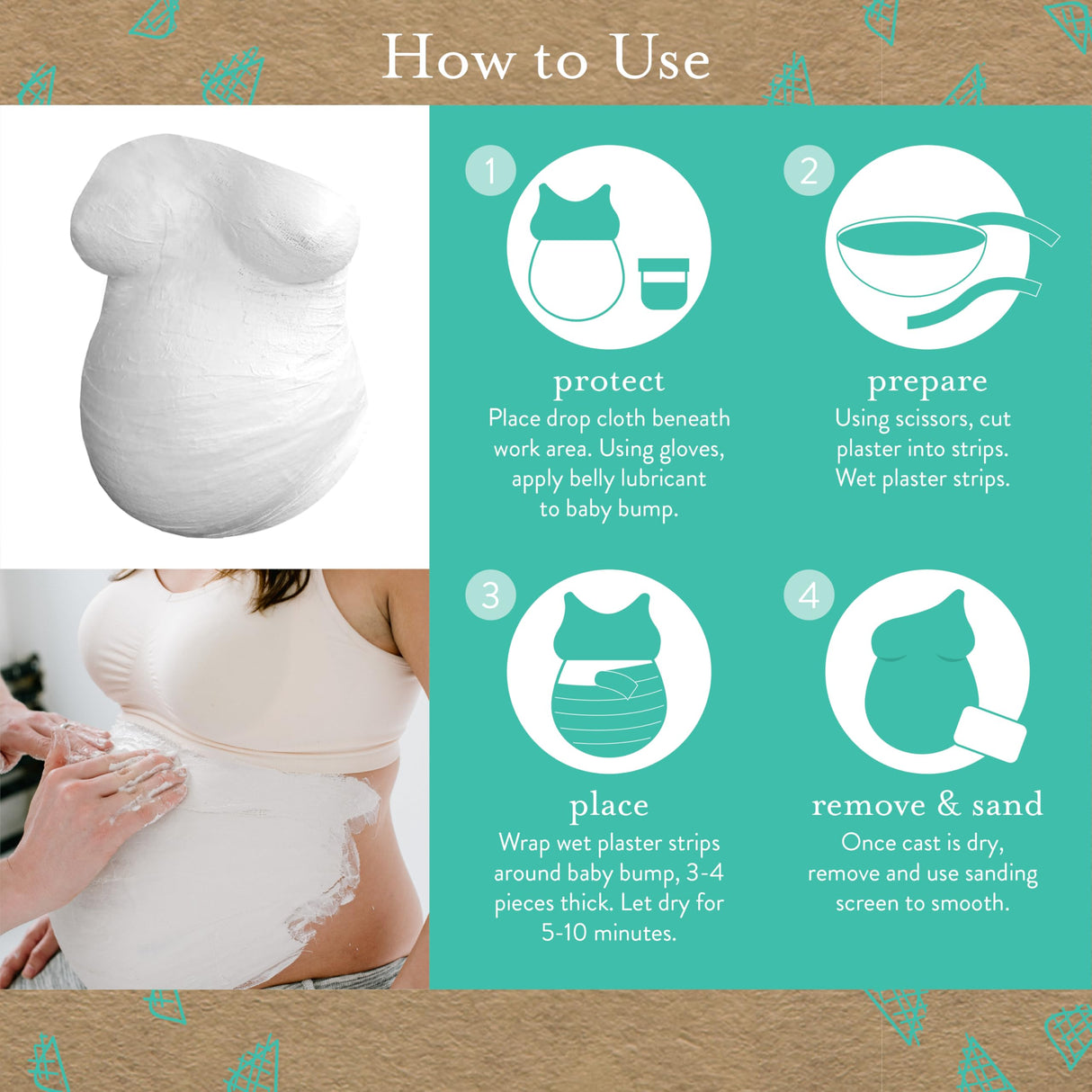 How to Use

1

protect
Place drop cloth beneath work area. Using gloves, apply belly lubricant to baby bump.

2

prepare
Using scissors, cut plaster into strips. Wet plaster strips.

3

place
Wrap wet plaster strips around baby bump, 3-4 pieces thick. Let dry for 5-10 minutes.

4

remove & sand
Once cast is dry, remove and use sanding screen to smooth.