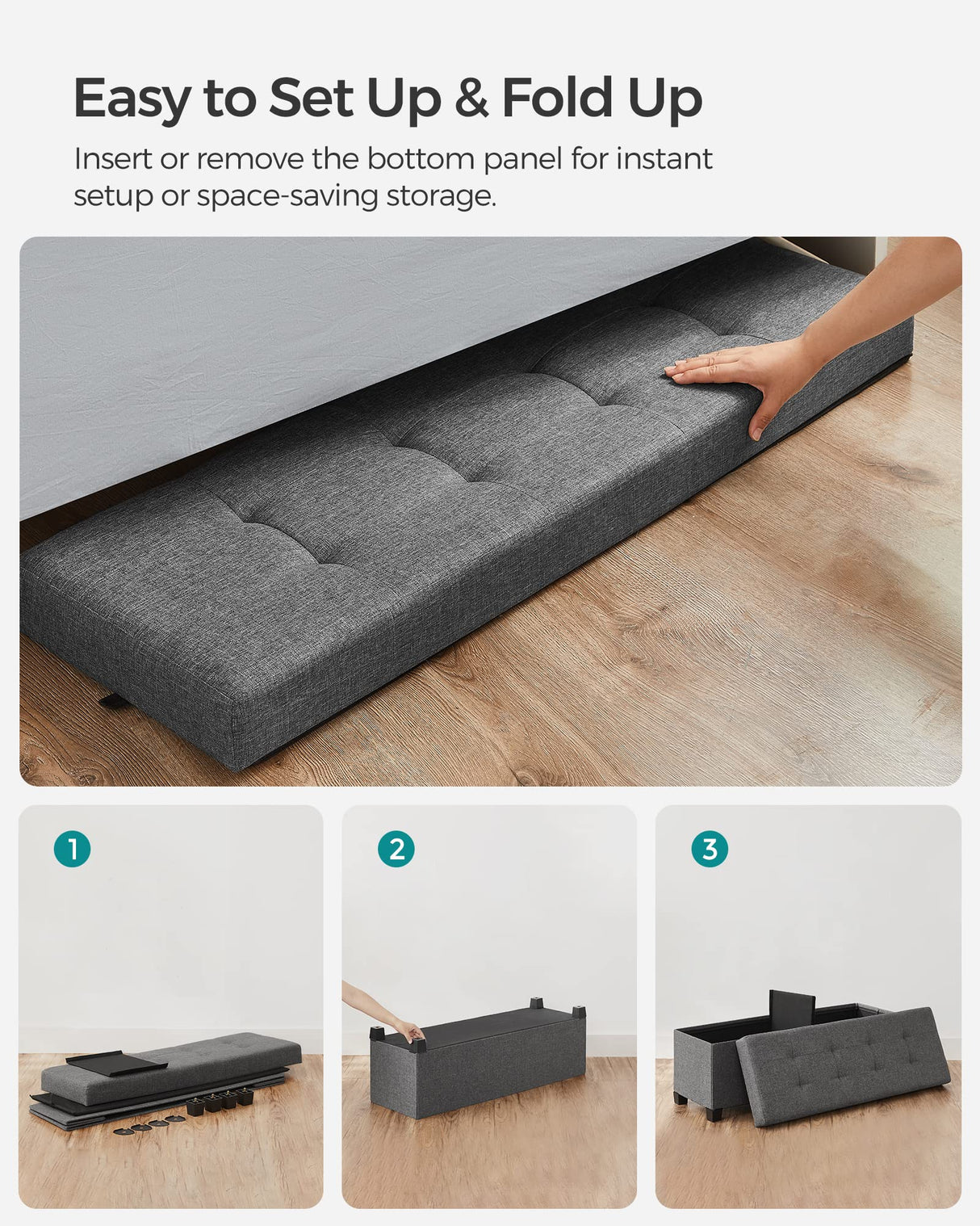 Easy to Set Up & Fold Up

Insert or remove the bottom panel for instant setup or space-saving storage.

1

2

3