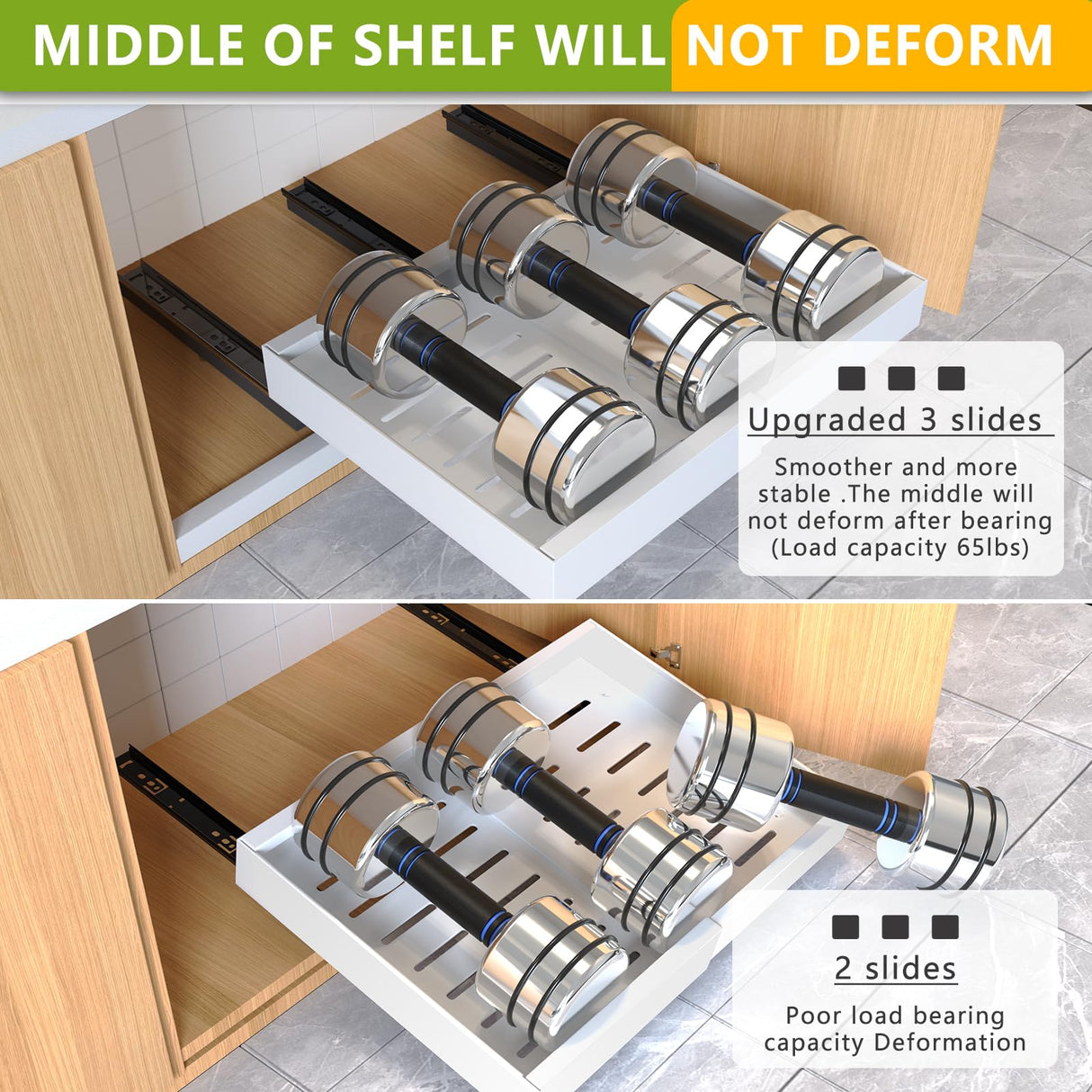 MIDDLE OF SHELF WILL NOT DEFORM

Upgraded 3 slides

Smoother and more stable .The middle will not deform after bearing (Load capacity 65lbs)

2 slides

Poor load bearing capacity Deformation