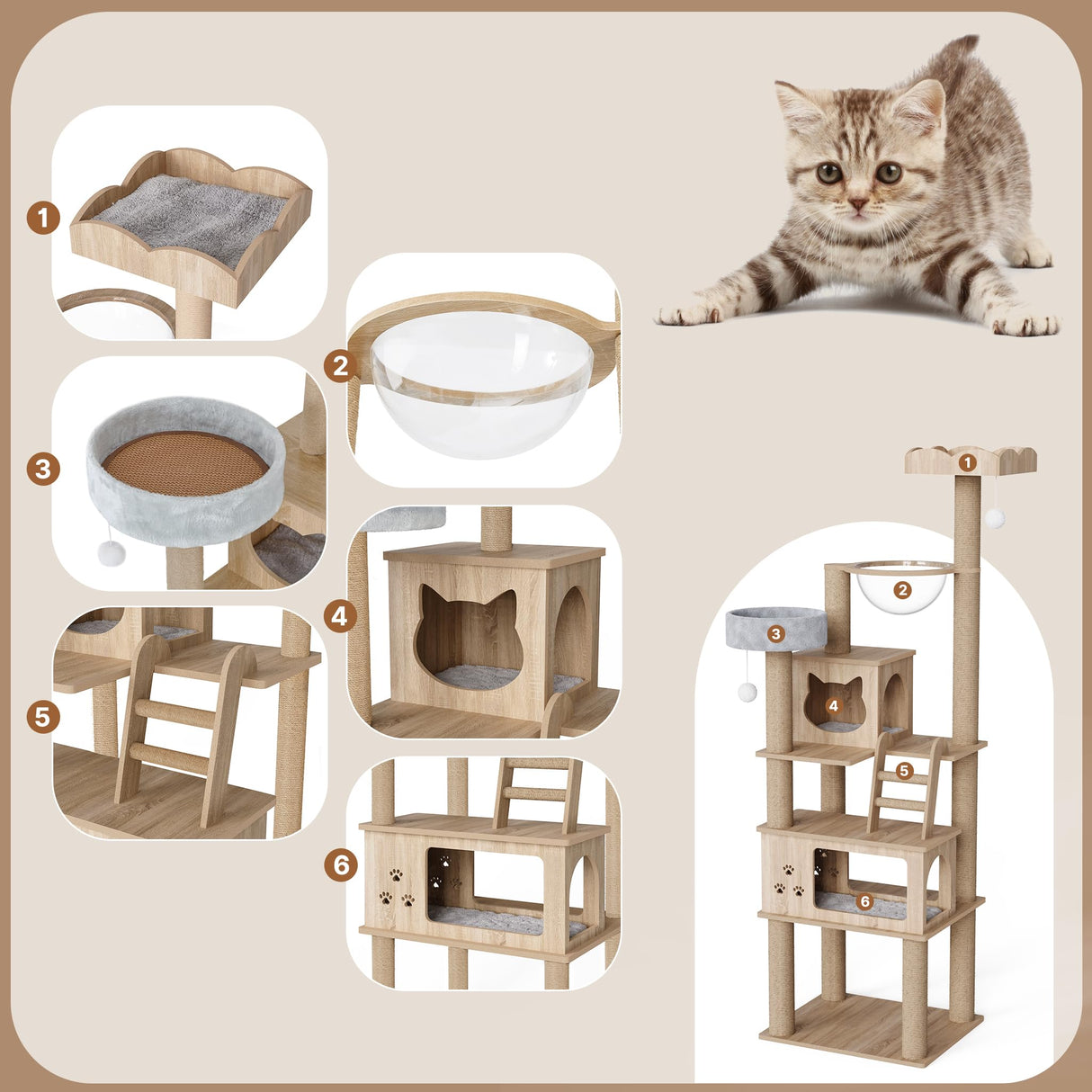 1
2
3
4
5
6
1
2
3
4
5
6