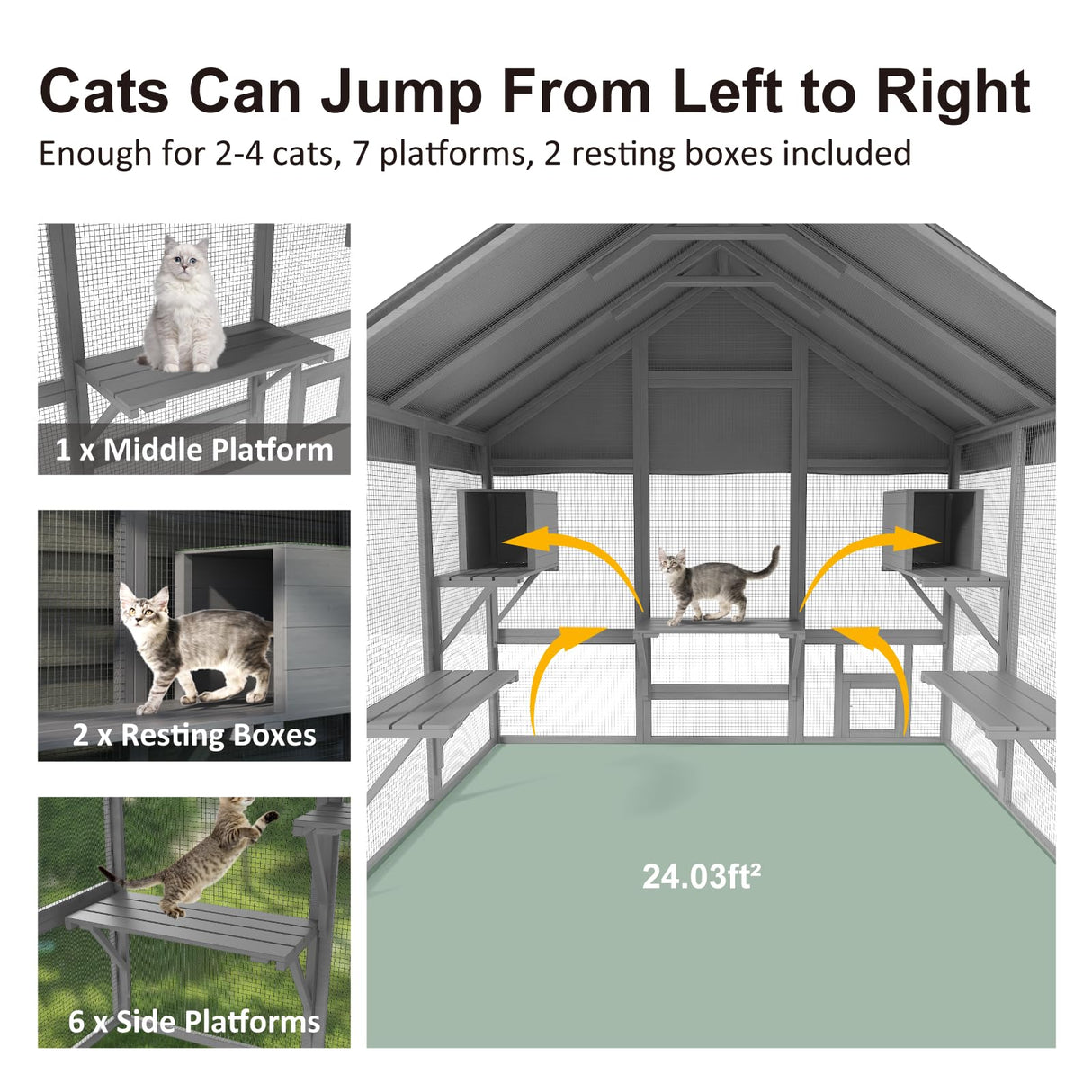 Cats Can Jump From Left to Right

Enough for 2-4 cats, 7 platforms, 2 resting boxes included

1 x Middle Platform

2 x Resting Boxes

6 x Side Platforms

24.03ft²