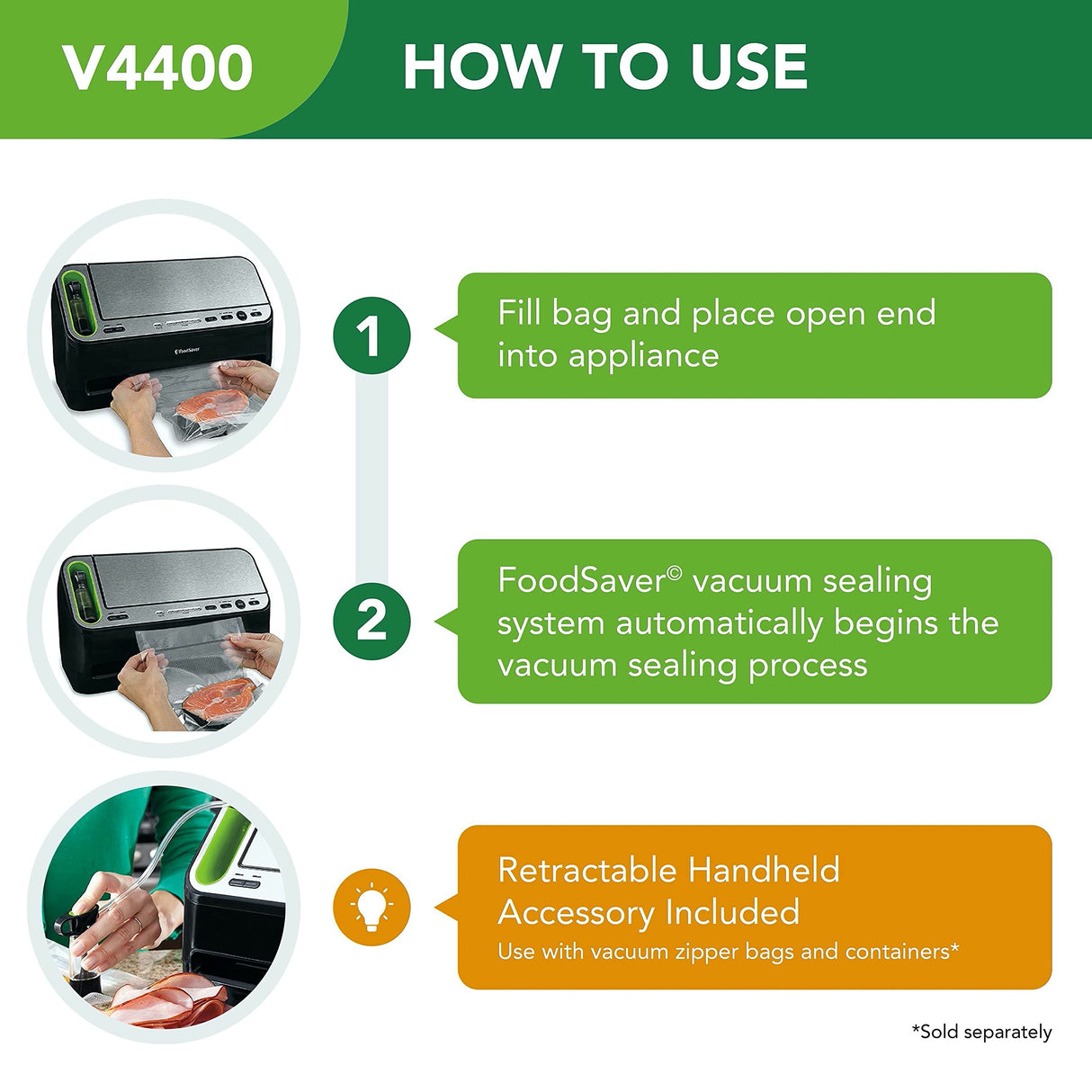 V4400

HOW TO USE

FoodSaver

1

Fill bag and place open end into appliance

2

FoodSaver© vacuum sealing system automatically begins the vacuum sealing process

Retractable Handheld Accessory Included
Use with vacuum zipper bags and containers*

*Sold separately