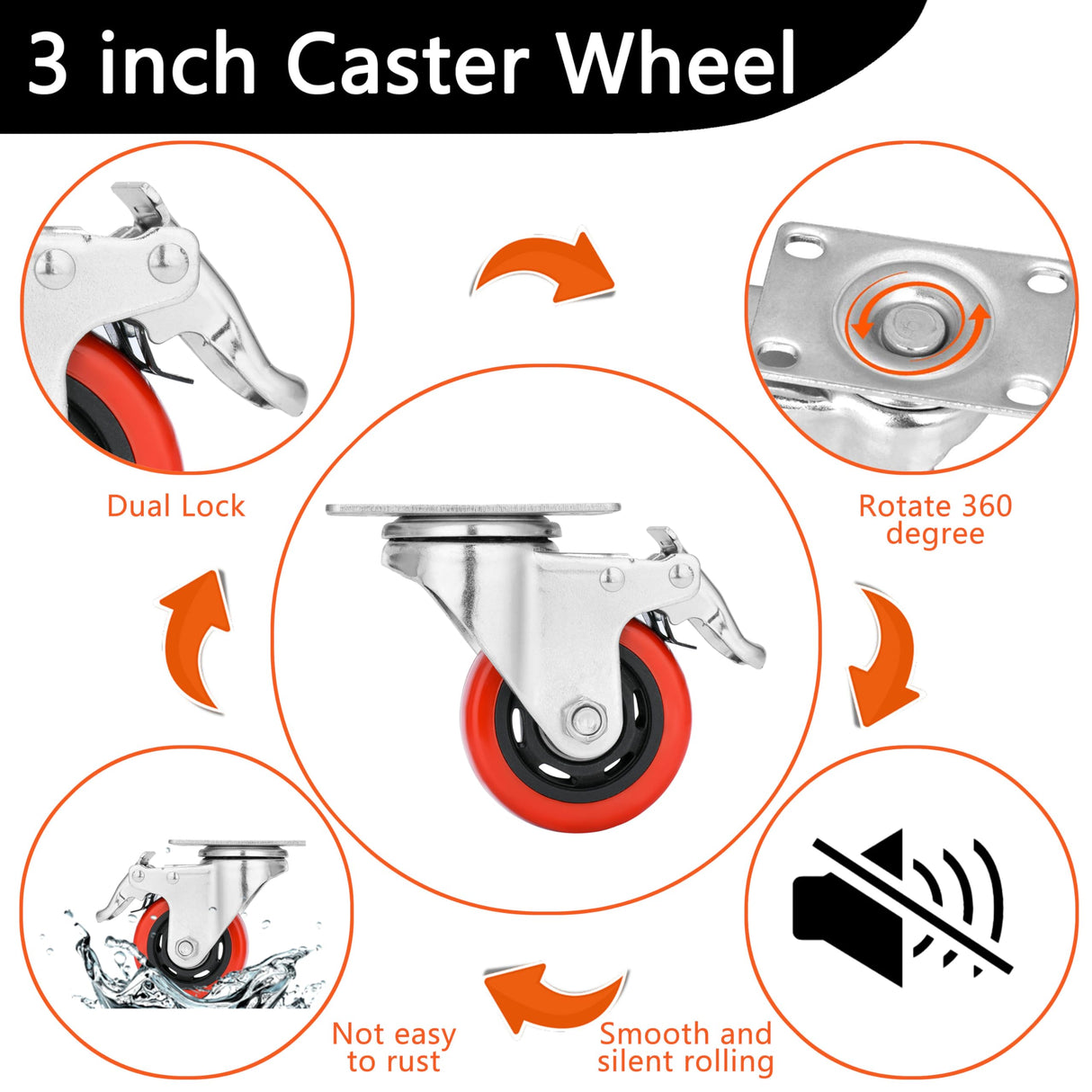 3 inch Caster Wheel

Dual Lock

Rotate 360 degree

Not easy to rust

Smooth and silent rolling