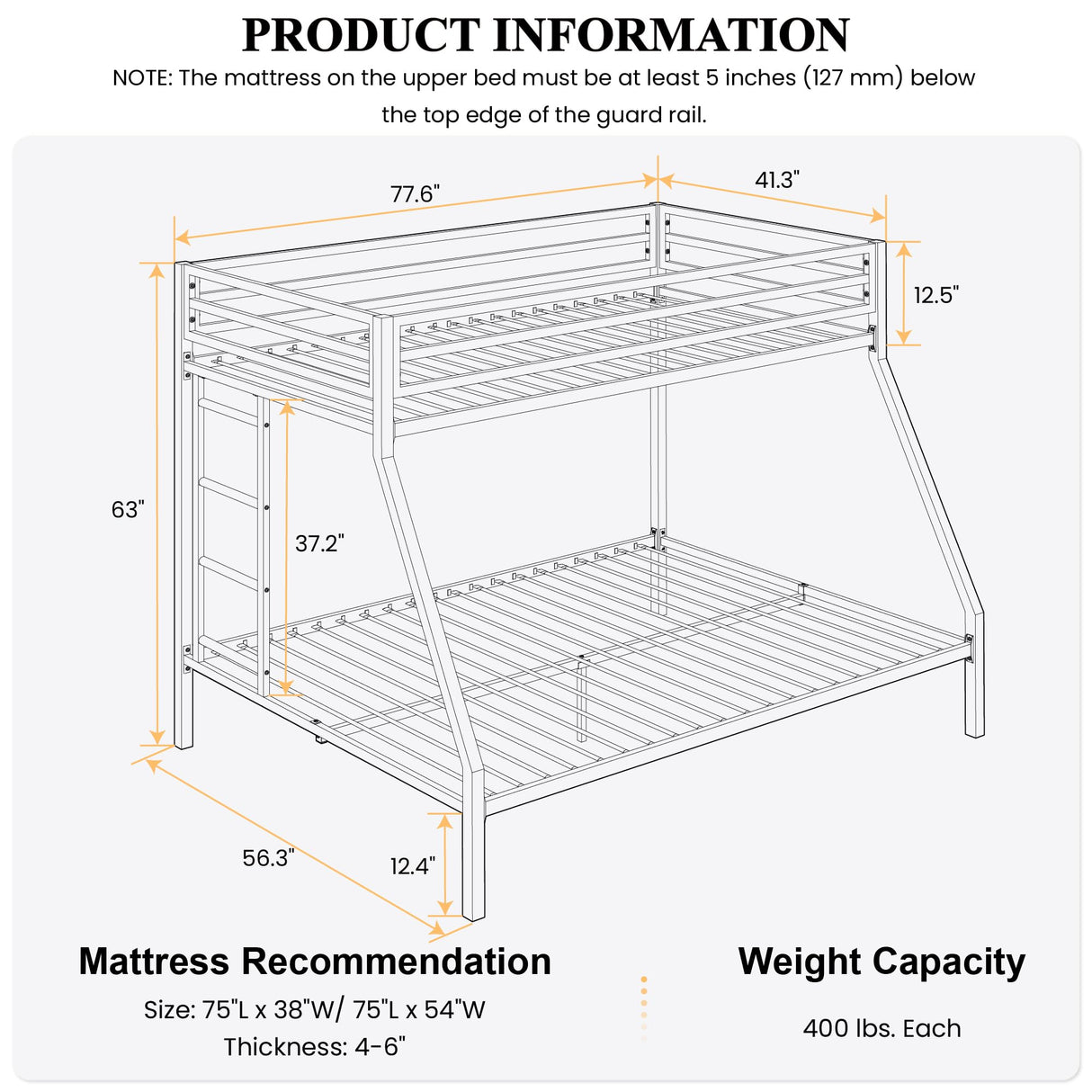 PRODUCT INFORMATION

NOTE: The mattress on the upper bed must be at least 5 inches (127 mm) below the top edge of the guard rail.

77.6"

41.3"

12.5"

63"

37.2"

56.3"

12.4"

Mattress Recommendation

Size: 75"L x 38"W/ 75"L x 54"W

Thickness: 4-6"

Weight Capacity

400 lbs. Each