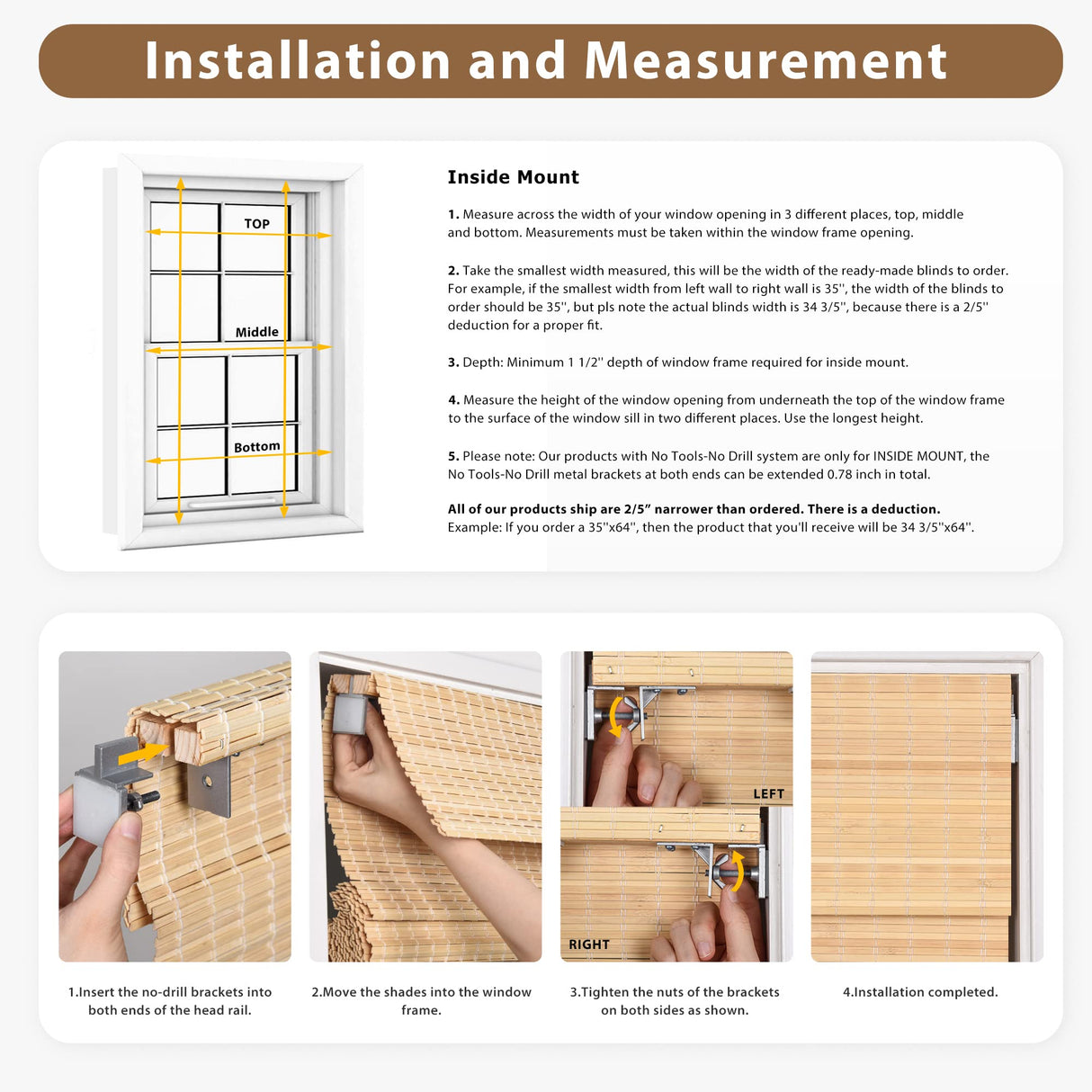 Installation and Measurement

TOP

Middle

Bottom

Inside Mount

1. Measure across the width of your window opening in 3 different places, top, middle and bottom. Measurements must be taken within the window frame opening.

2. Take the smallest width measured, this will be the width of the ready-made blinds to order. For example, if the smallest width from left wall to right wall is 35'', the width of the blinds to order should be 35'', but pls note the actual blinds width is 34 3/5'', because there is a 2/5'' deduction for a proper fit.

3. Depth: Minimum 1 1/2'' depth of window frame required for inside mount.

4. Measure the height of the window opening from underneath the top of the window frame to the surface of the window sill in two different places. Use the longest height.

5. Please note: Our products with No Tools-No Drill system are only for INSIDE MOUNT, the No Tools-No Drill metal brackets at both ends can be extended 0.78 inch in total.

All of our products ship are 2/5" narrower than ordered. There is a deduction.
Example: If you order a 35''x64'', then the product that you'll receive will be 34 3/5''x64''.

LEFT

RIGHT

1.Insert the no-drill brackets into both ends of the head rail.

2.Move the shades into the window frame.

3.Tighten the nuts of the brackets on both sides as shown.

4.Installation completed.