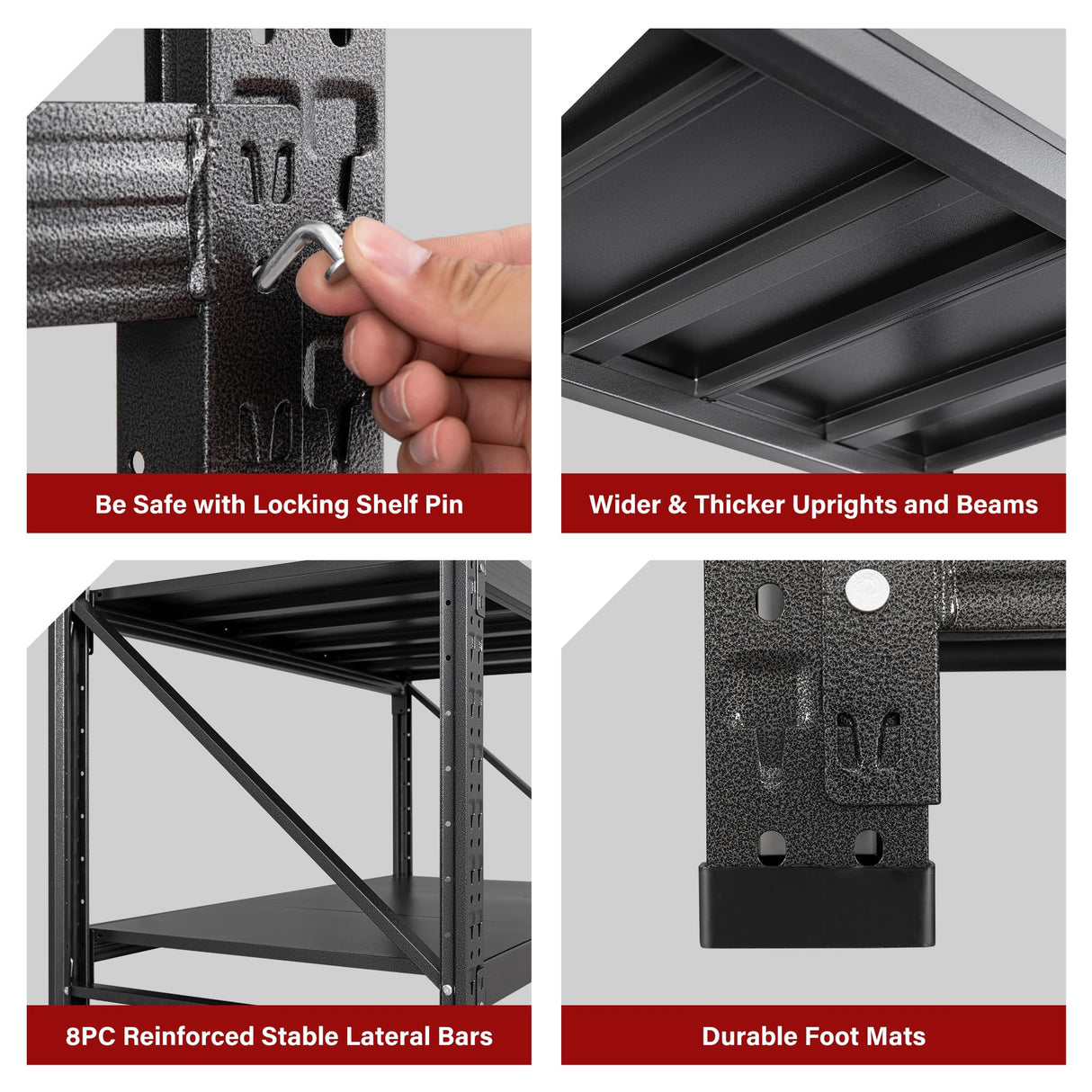 Be Safe with Locking Shelf Pin

Wider & Thicker Uprights and Beams

8PC Reinforced Stable Lateral Bars

Durable Foot Mats