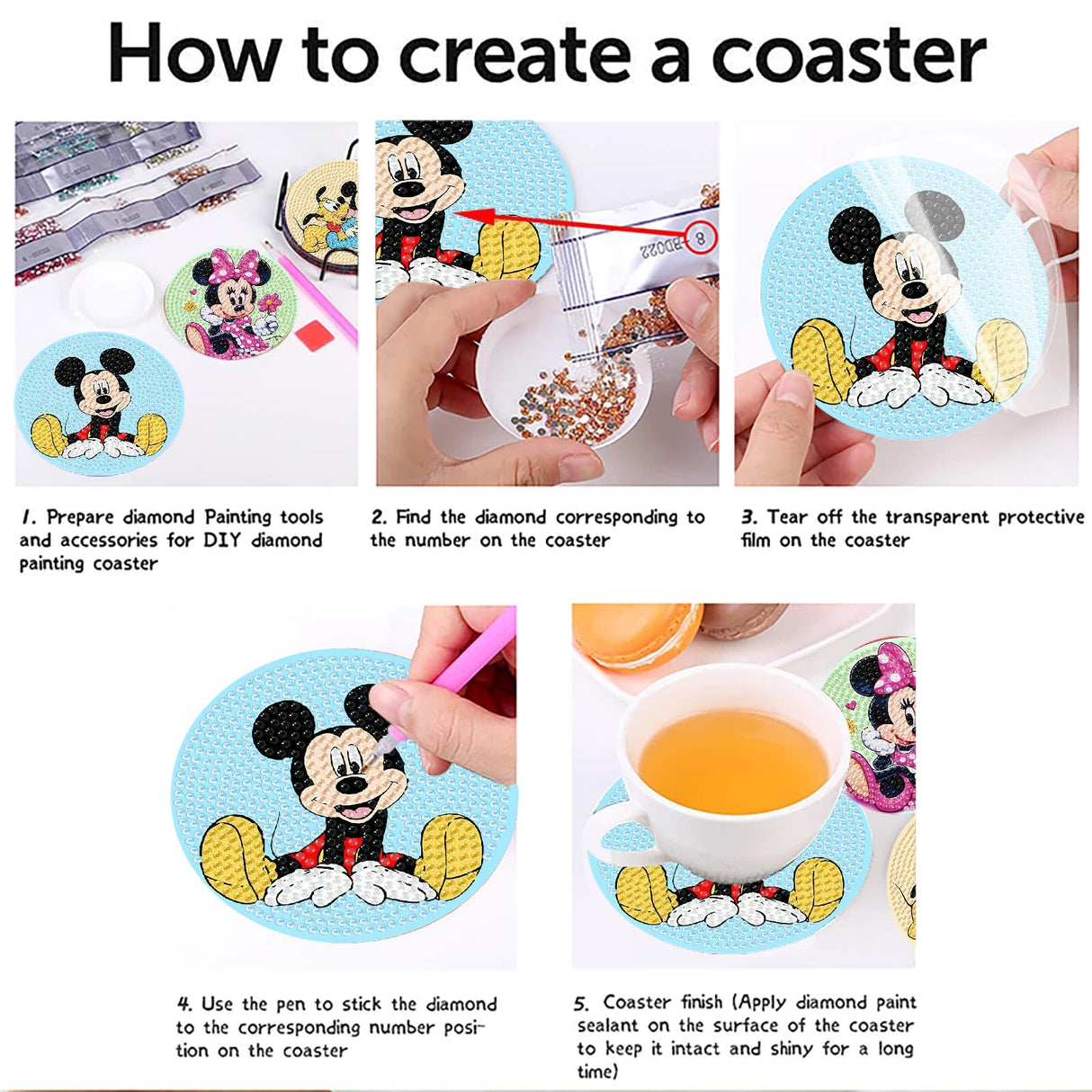 How to create a coaster

8

BD022

1. Prepare diamond Painting tools and accessories for DIY diamond painting coaster

2. Find the diamond corresponding to the number on the coaster

3. Tear off the transparent protective film on the coaster

4. Use the pen to stick the diamond to the corresponding number position on the coaster

5. Coaster finish (Apply diamond paint sealant on the surface of the coaster to keep it intact and shiny for a long time)