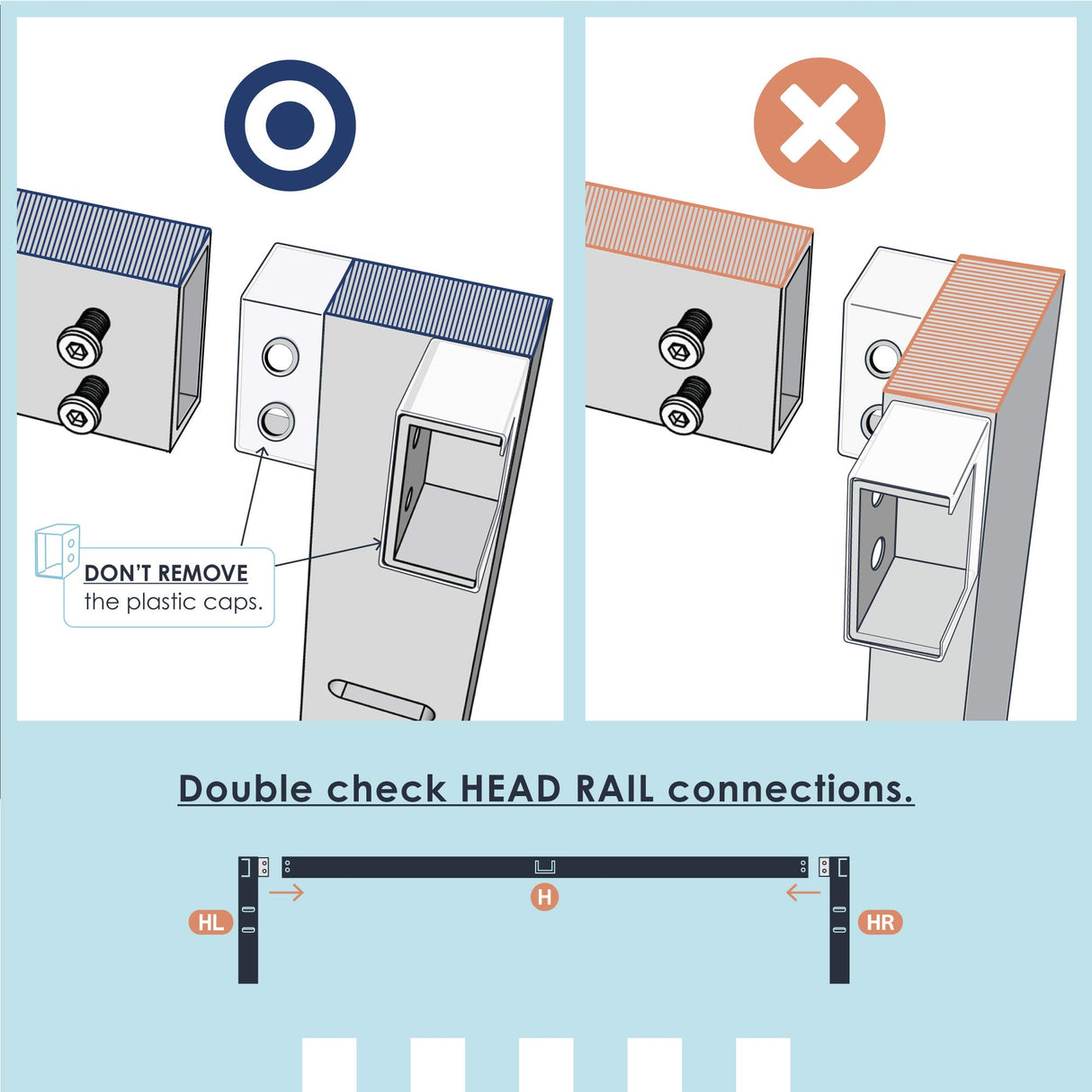 DON'T REMOVE
the plastic caps.

Double check HEAD RAIL connections.

HL

H

HR