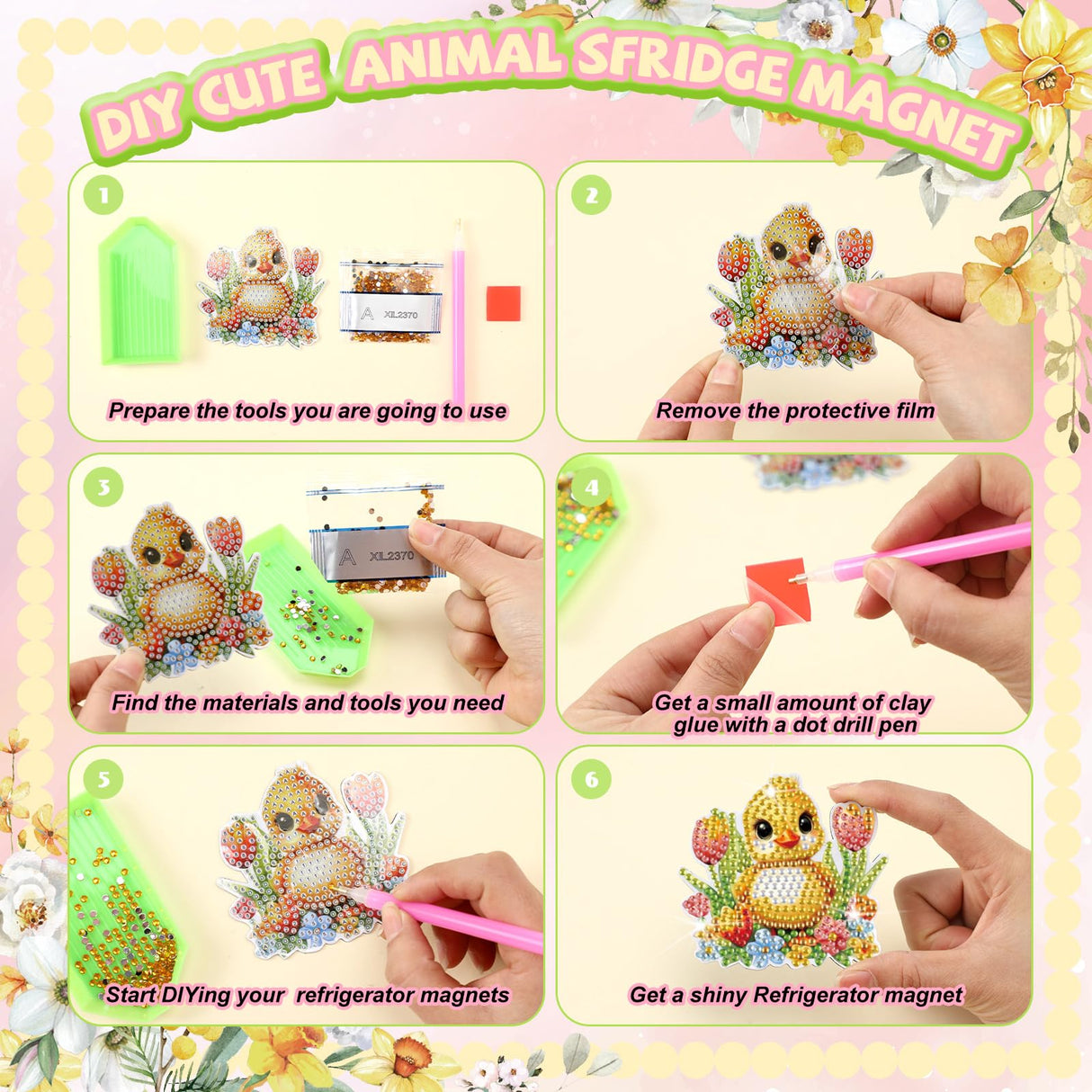 DIY CUTE ANIMAL SFRIDGE MAGNET

1

A XIL2370

Prepare the tools you are going to use

2

Remove the protective film

3

A XIL2370

Find the materials and tools you need

4

Get a small amount of clay glue with a dot drill pen

5

Start DIYing your refrigerator magnets

6

Get a shiny Refrigerator magnet