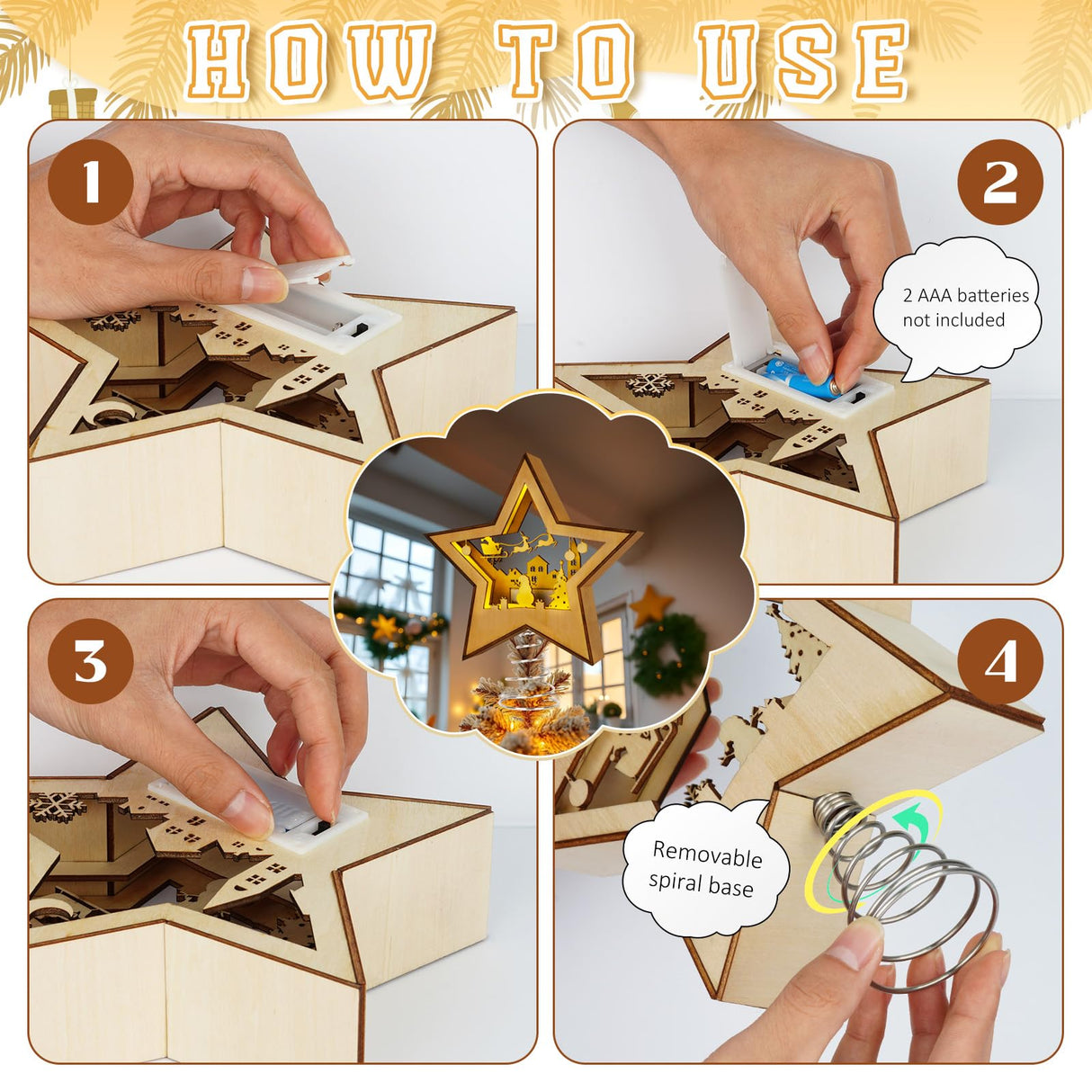 HOW TO USE

1

2

2 AAA batteries not included

3

4

Removable spiral base