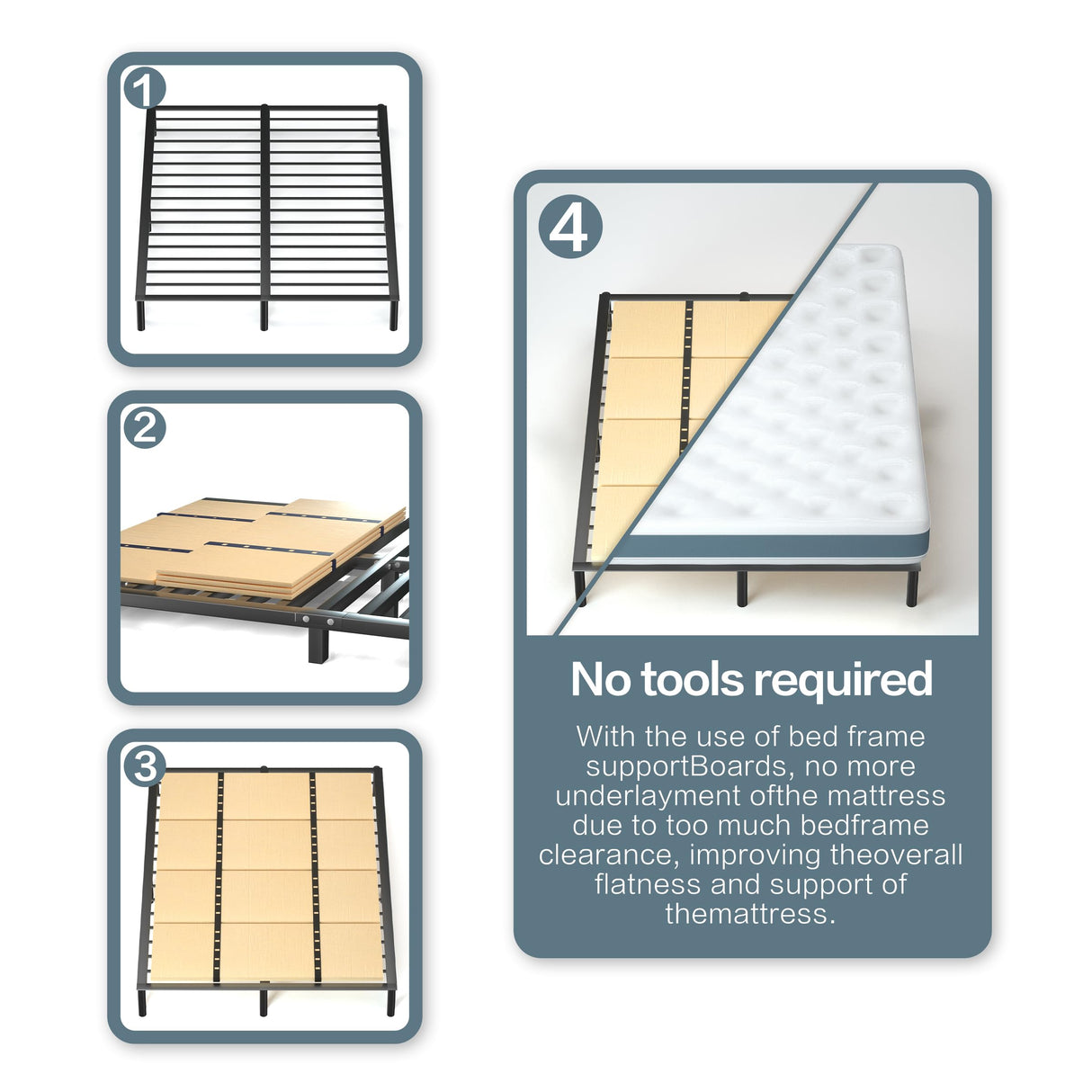 1

2

3

4

No tools required

With the use of bed frame supportBoards, no more underlayment ofthe mattress due to too much bedframe clearance, improving theoverall flatness and support of themattress.