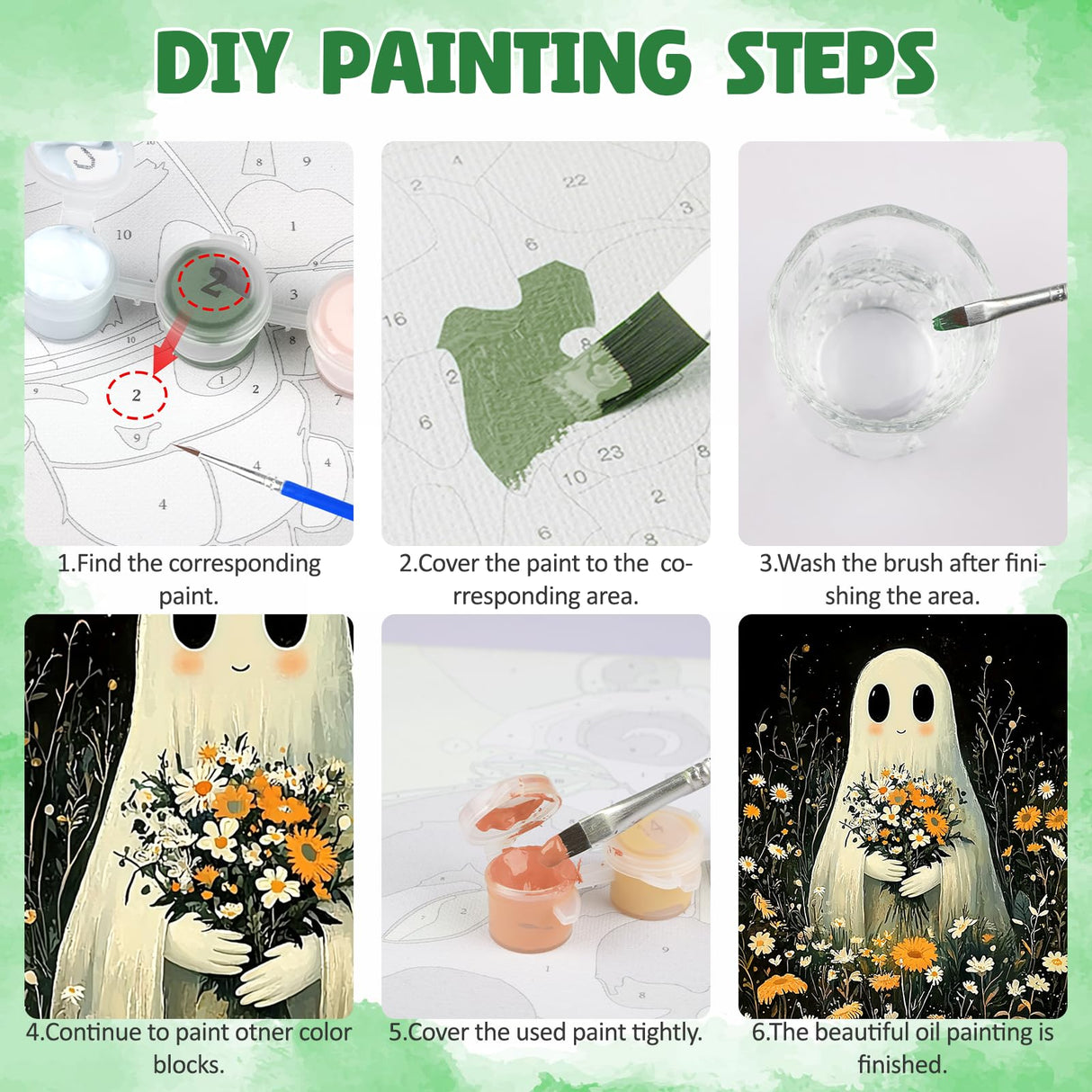 DIY PAINTING STEPS

1.Find the corresponding paint.

2.Cover the paint to the corresponding area.

3.Wash the brush after finishing the area.

4.Continue to paint otner color blocks.

5.Cover the used paint tightly.

6.The beautiful oil painting is finished.