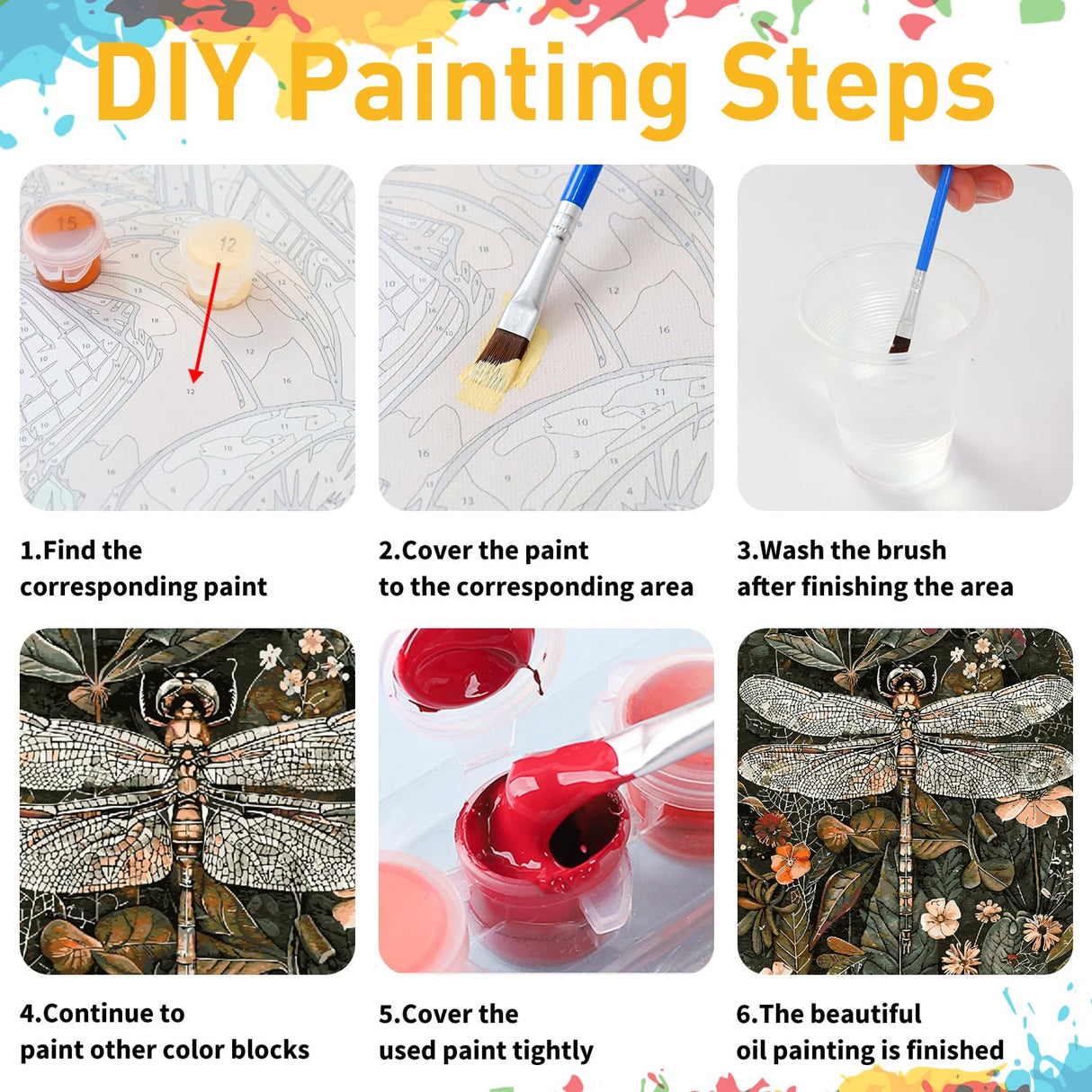 DIY Painting Steps

15

12

1.Find the corresponding paint

2.Cover the paint to the corresponding area

3.Wash the brush after finishing the area

4.Continue to paint other color blocks

5.Cover the used paint tightly

6.The beautiful oil painting is finished