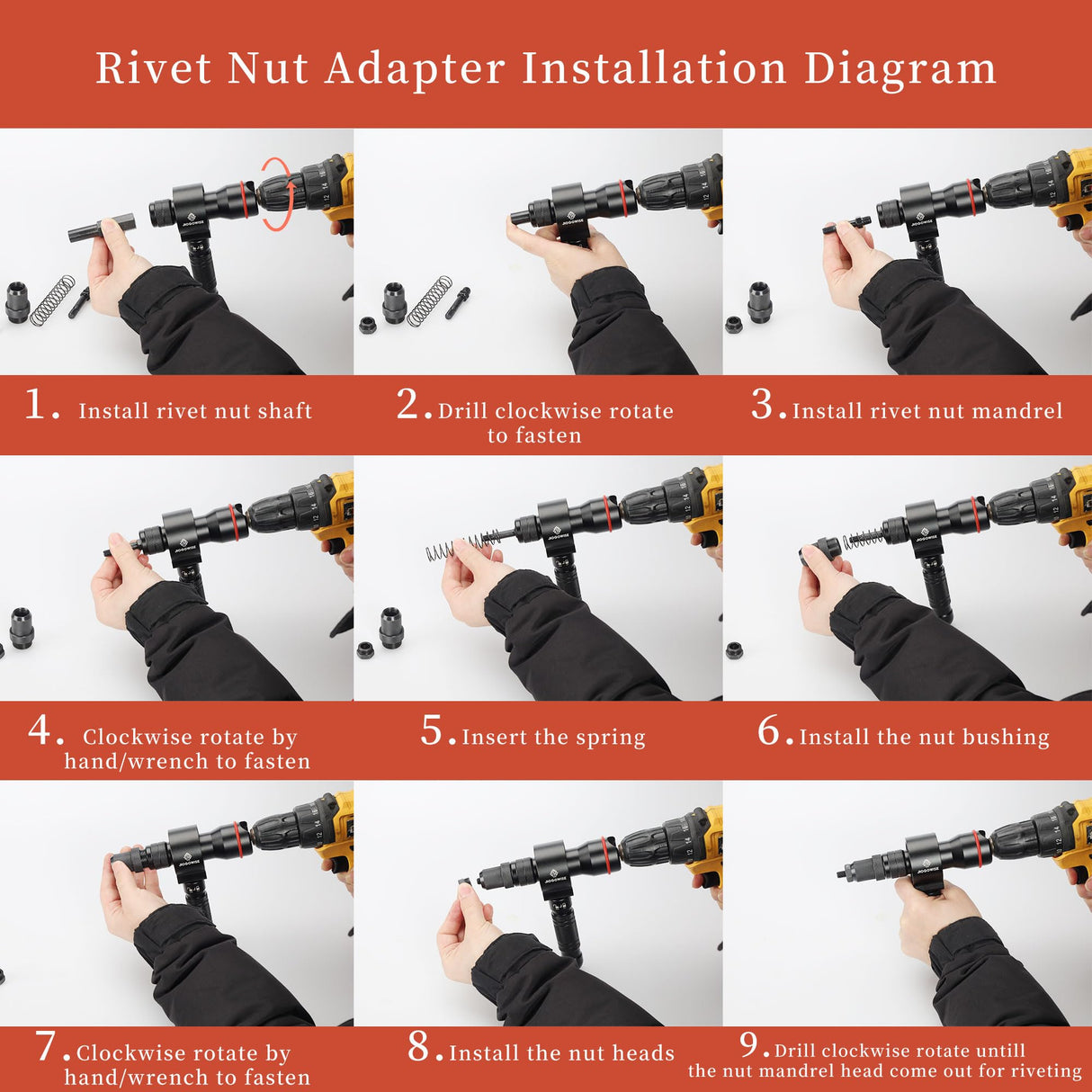 Rivet Nut Adapter Installation Diagram

1. Install rivet nut shaft

2. Drill clockwise rotate to fasten

3. Install rivet nut mandrel

4. Clockwise rotate by hand/wrench to fasten

5. Insert the spring

6. Install the nut bushing

7. Clockwise rotate by hand/wrench to fasten

8. Install the nut heads

9. Drill clockwise rotate untill the nut mandrel head come out for riveting