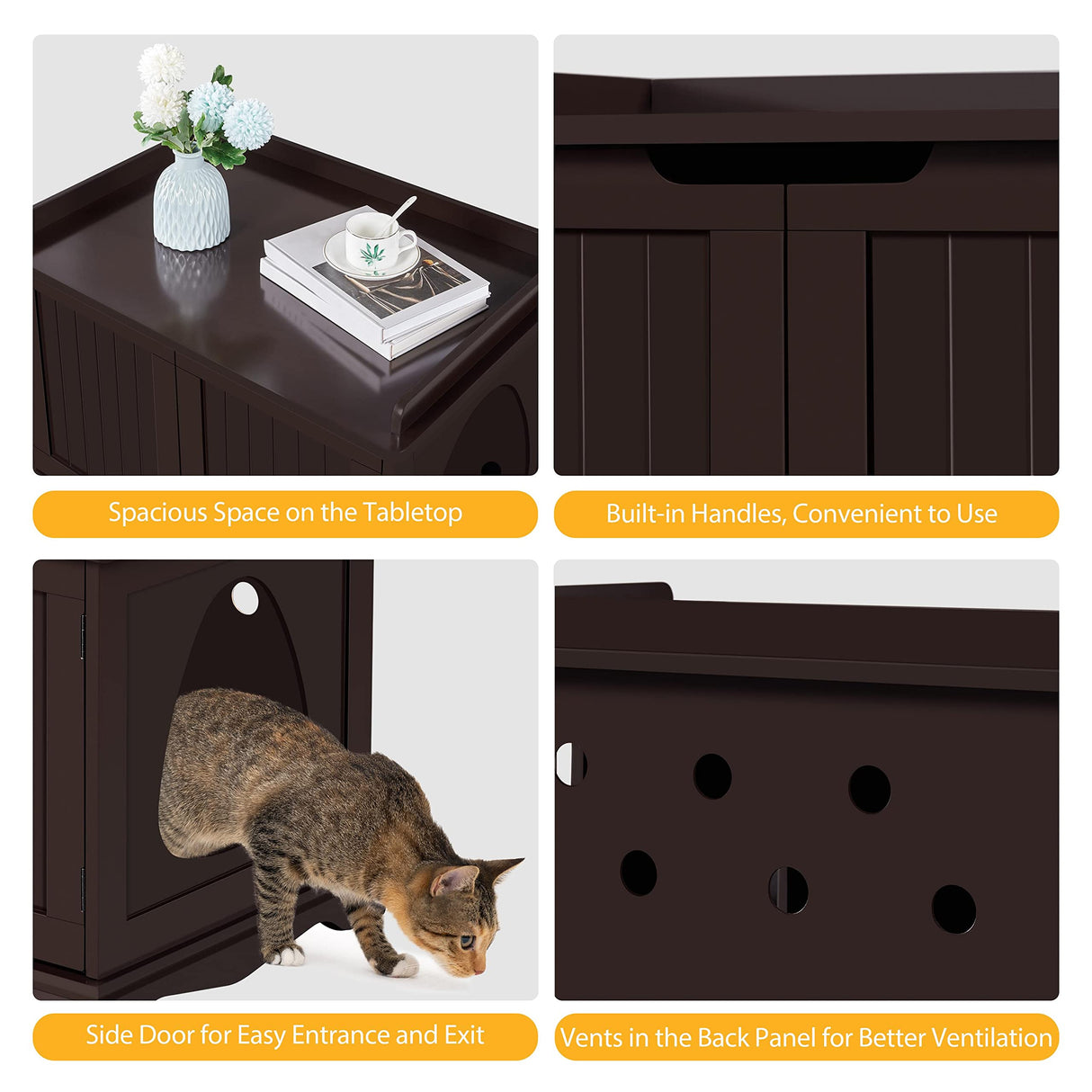 Spacious Space on the Tabletop

Built-in Handles, Convenient to Use

Side Door for Easy Entrance and Exit

Vents in the Back Panel for Better Ventilation